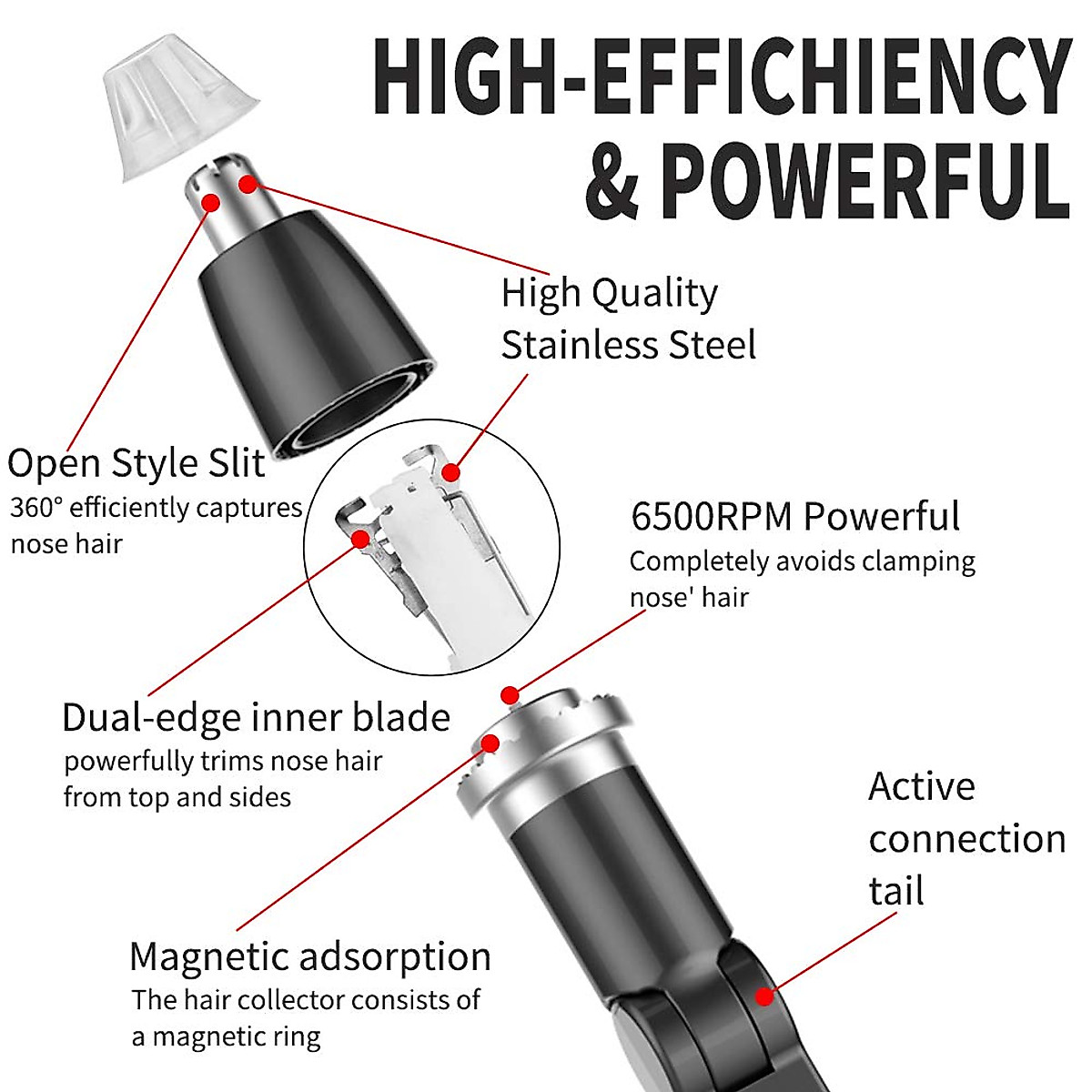 HIGH-EFFICHIENCY
& POWERFUL

High Quality
Stainless Steel

Open Style Slit
360° efficiently captures nose hair

6500RPM Powerful
Completely avoids clamping nose' hair

Dual-edge inner blade
powerfully trims nose hair from top and sides

Active connection tail

Magnetic adsorption
The hair collector consists of a magnetic ring