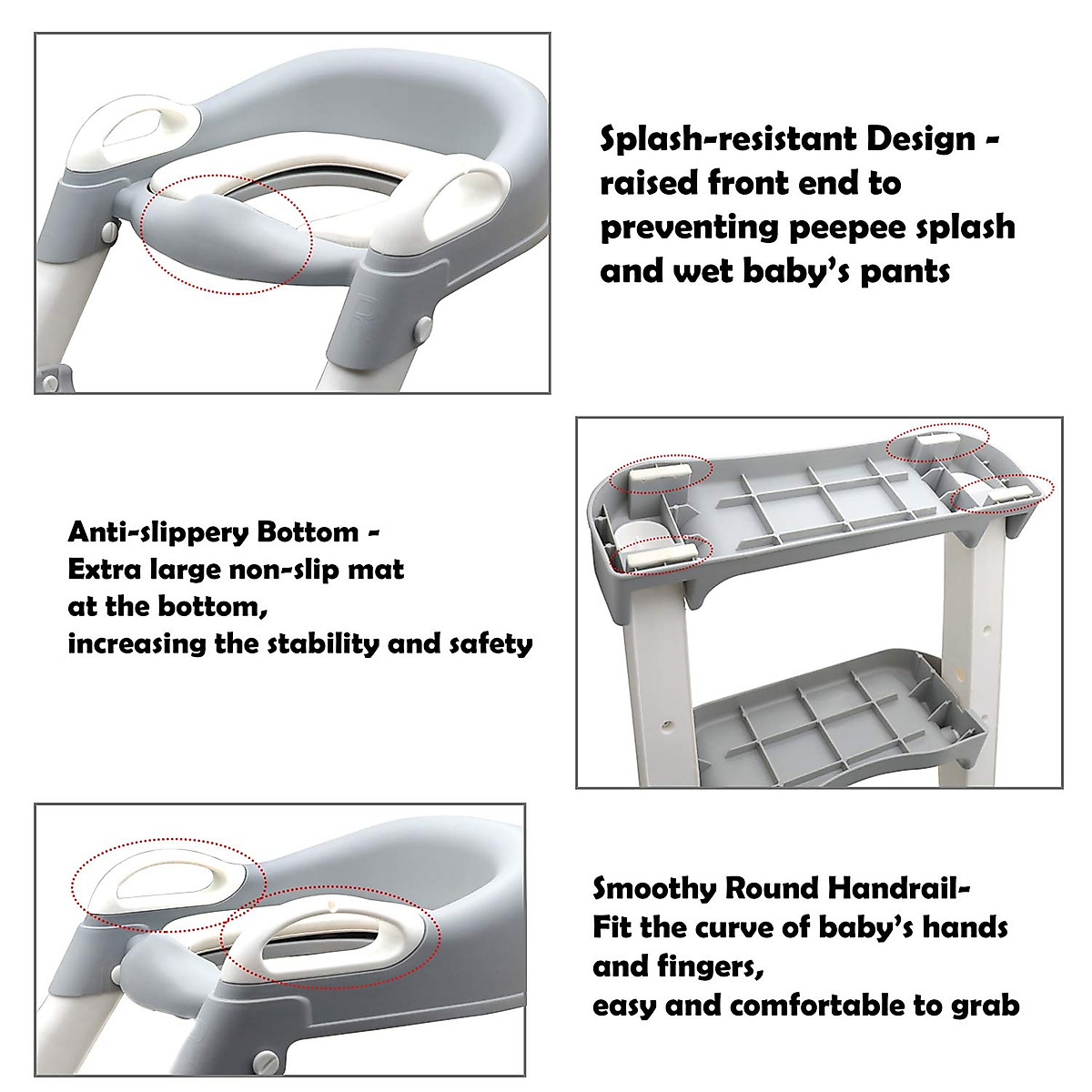 Splash-resistant Design - raised front end to preventing peepee splash and wet baby's pants

Anti-slippery Bottom - Extra large non-slip mat at the bottom, increasing the stability and safety

Smoothy Round Handrail- Fit the curve of baby's hands and fingers, easy and comfortable to grab