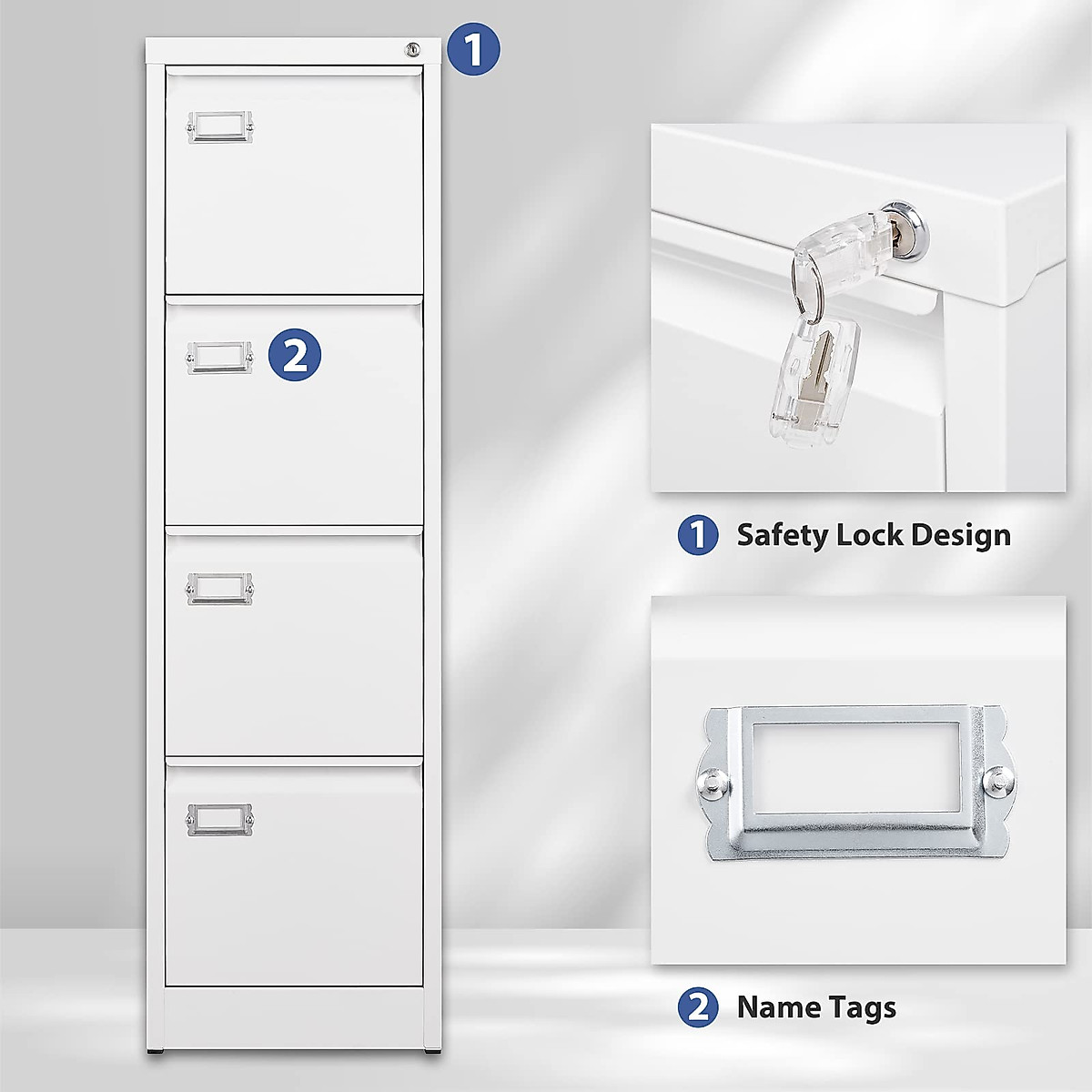 1

2

1 Safety Lock Design

2 Name Tags