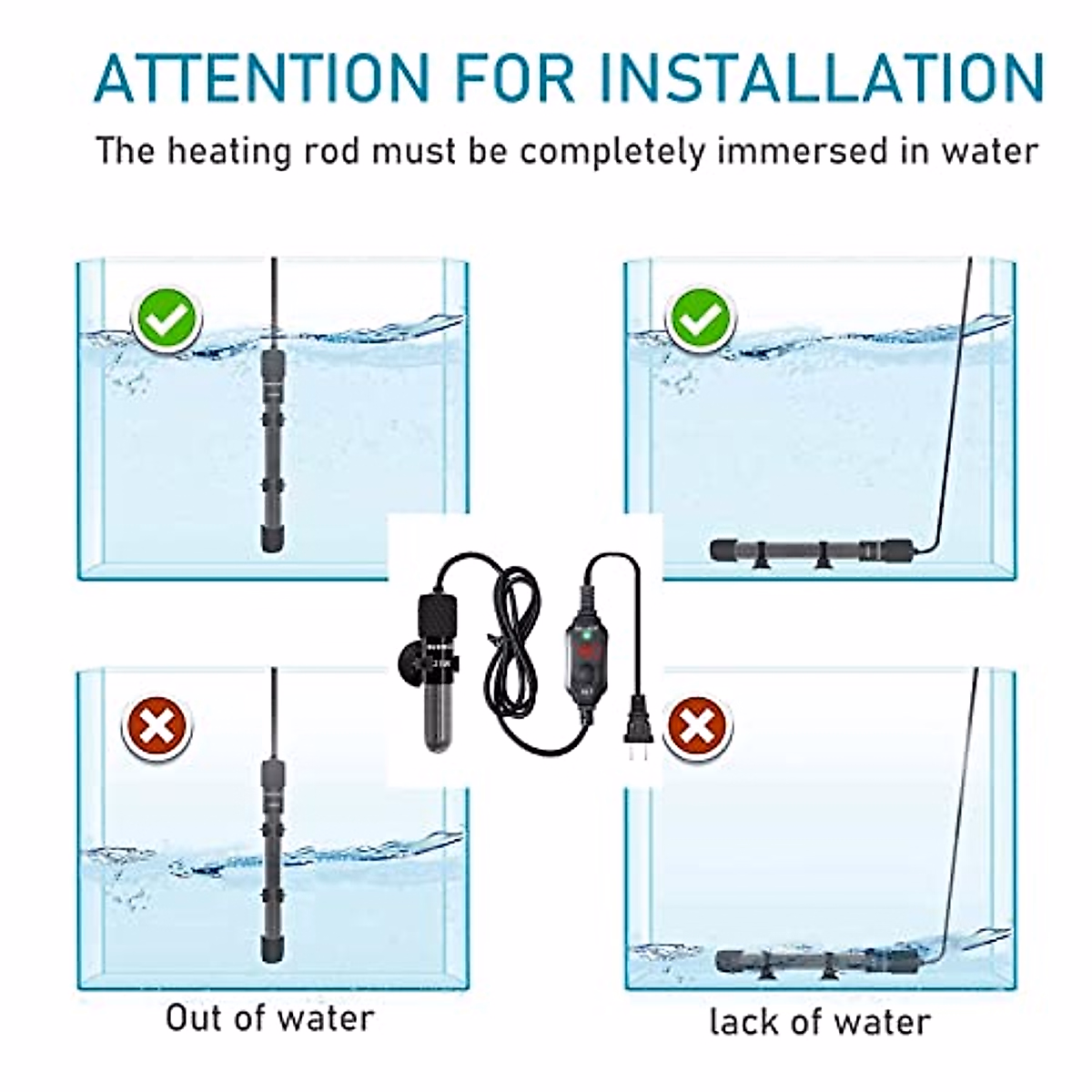 ATTENTION FOR INSTALLATION

The heating rod must be completely immersed in water

Out of water

lack of water