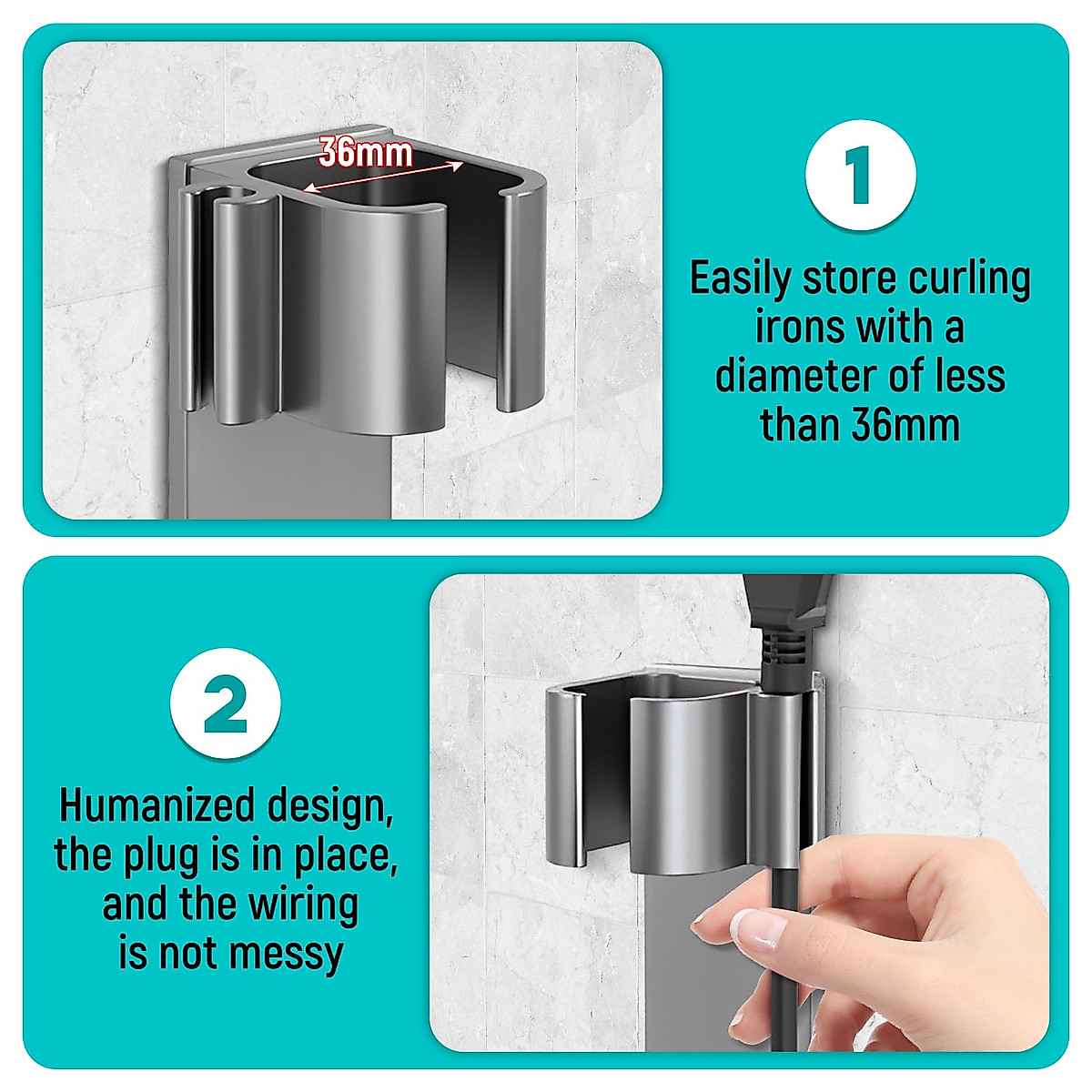 36mm

1

Easily store curling irons with a diameter of less than 36mm

2

Humanized design, the plug is in place, and the wiring is not messy