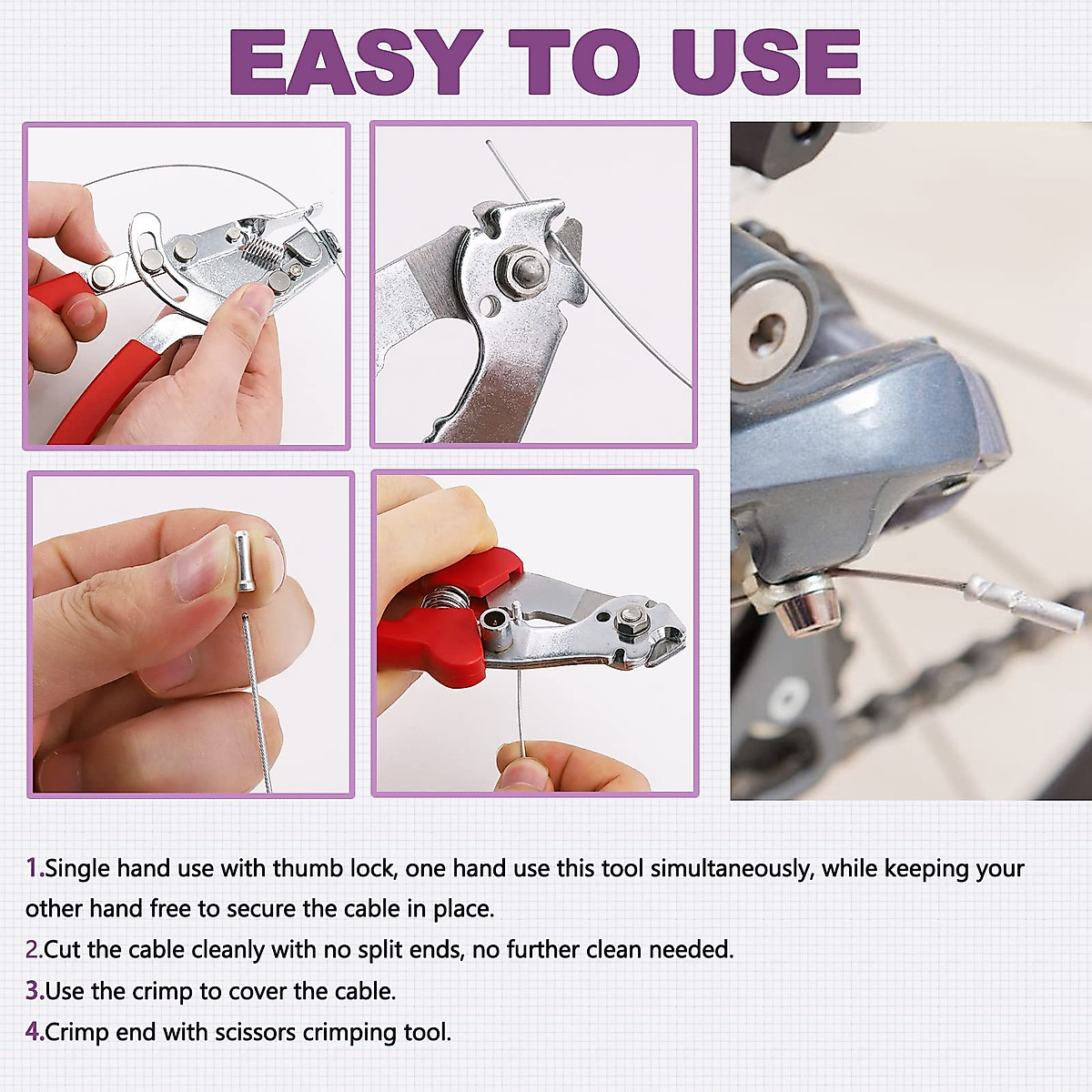 EASY TO USE

1.Single hand use with thumb lock, one hand use this tool simultaneously, while keeping your other hand free to secure the cable in place.

2.Cut the cable cleanly with no split ends, no further clean needed.

3.Use the crimp to cover the cable.

4.Crimp end with scissors crimping tool.