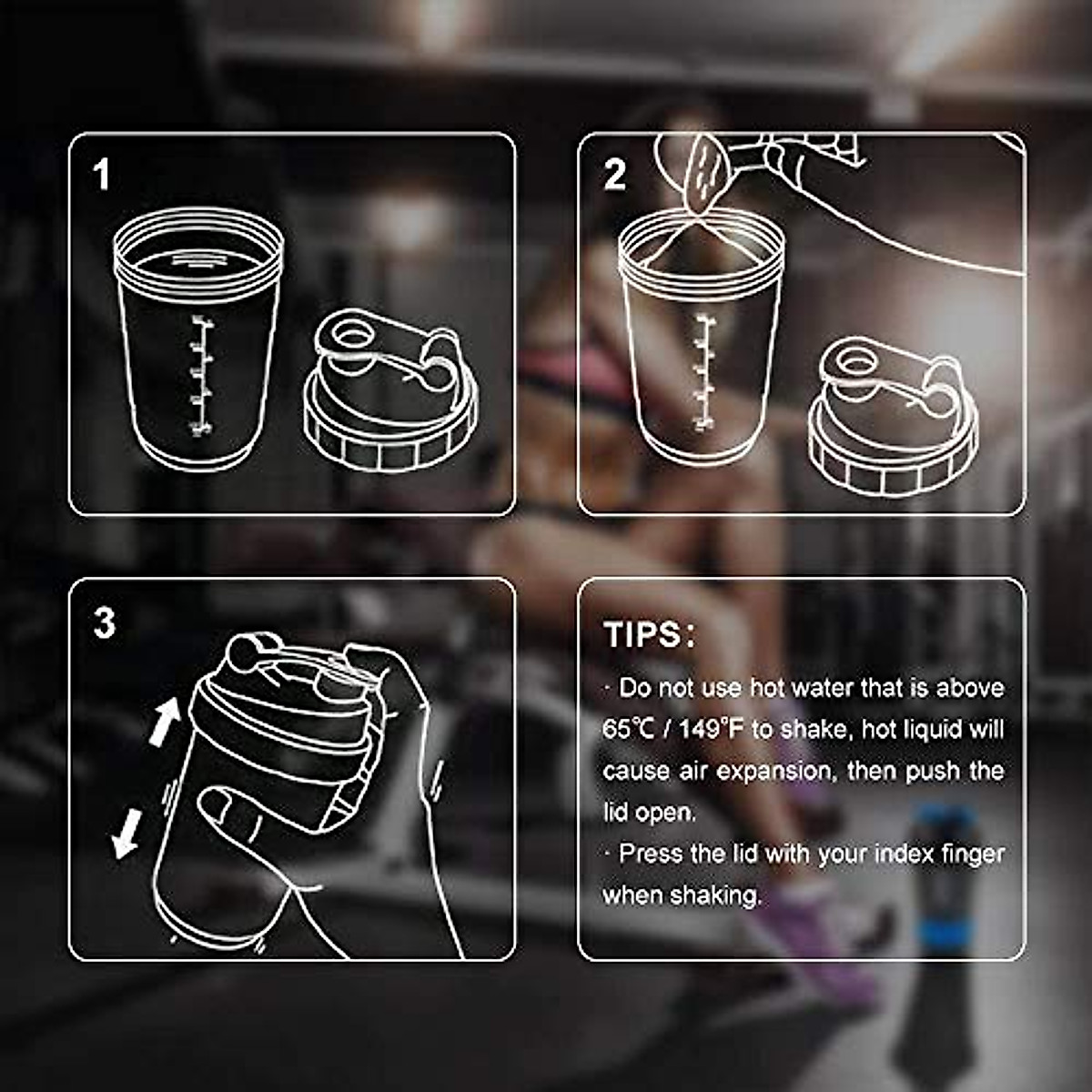 1

2

3

TIPS:

· Do not use hot water that is above 65℃ / 149℉ to shake, hot liquid will cause air expansion, then push the lid open.

· Press the lid with your index finger when shaking.