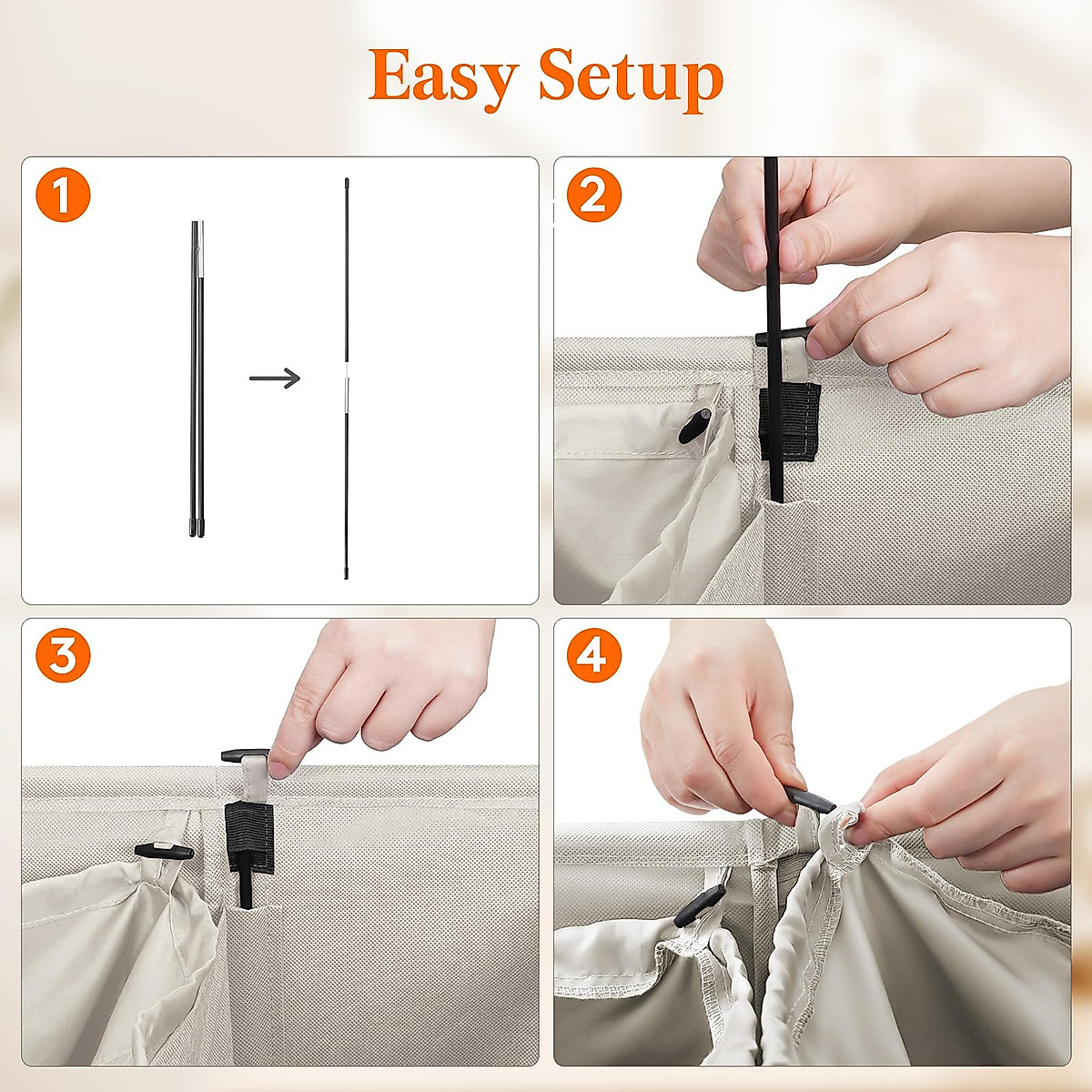 Easy Setup

1

2

3

4