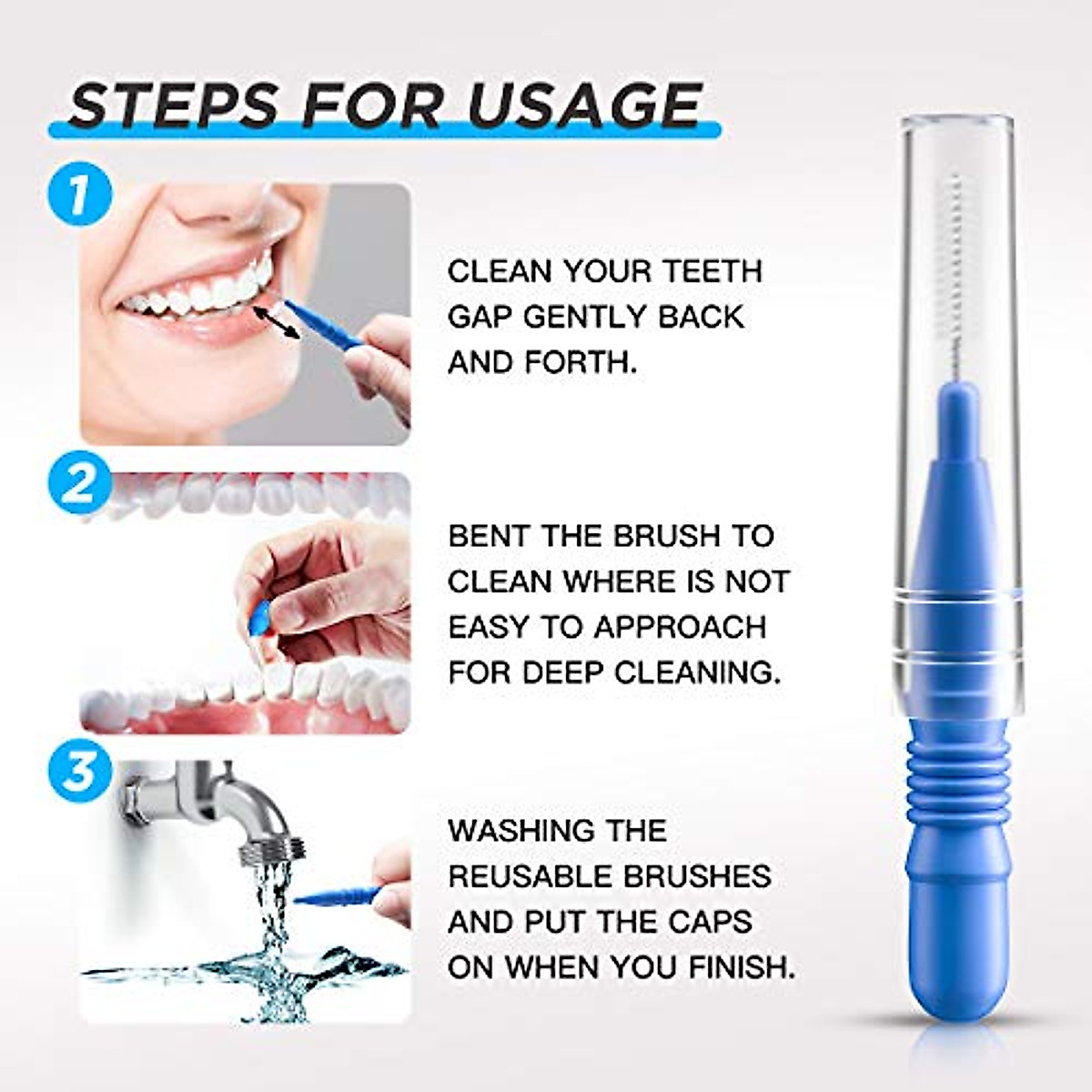 STEPS FOR USAGE

1

CLEAN YOUR TEETH GAP GENTLY BACK AND FORTH.

2

BENT THE BRUSH TO CLEAN WHERE IS NOT EASY TO APPROACH FOR DEEP CLEANING.

3

WASHING THE REUSABLE BRUSHES AND PUT THE CAPS ON WHEN YOU FINISH.