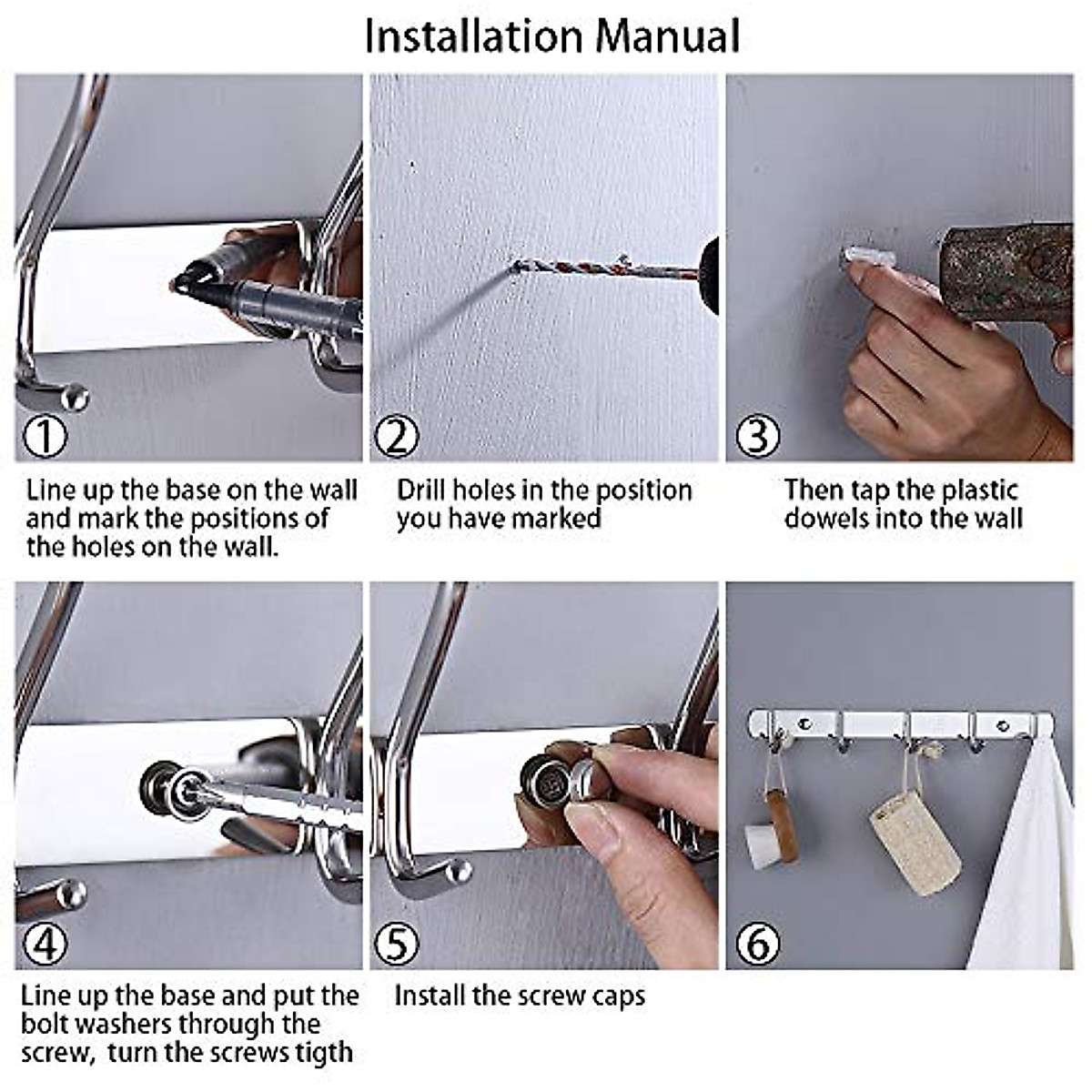 Installation Manual

①

Line up the base on the wall and mark the positions of the holes on the wall.

②

Drill holes in the position you have marked

③

Then tap the plastic dowels into the wall

④

Line up the base and put the bolt washers through the screw, turn the screws tigth

⑤

Install the screw caps

⑥