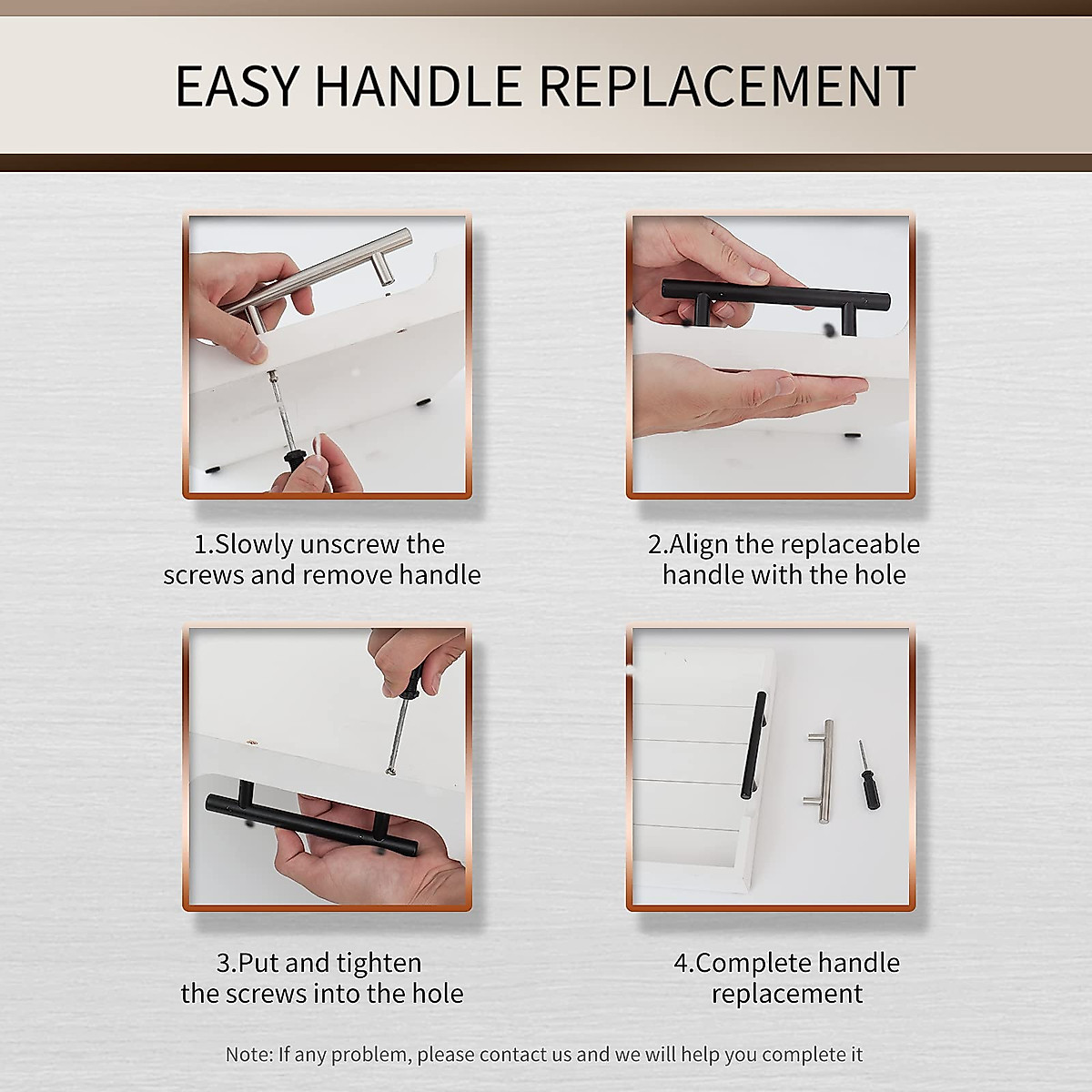 EASY HANDLE REPLACEMENT

1.Slowly unscrew the screws and remove handle

2.Align the replaceable handle with the hole

3.Put and tighten the screws into the hole

4.Complete handle replacement

Note: If any problem, please contact us and we will help you complete it