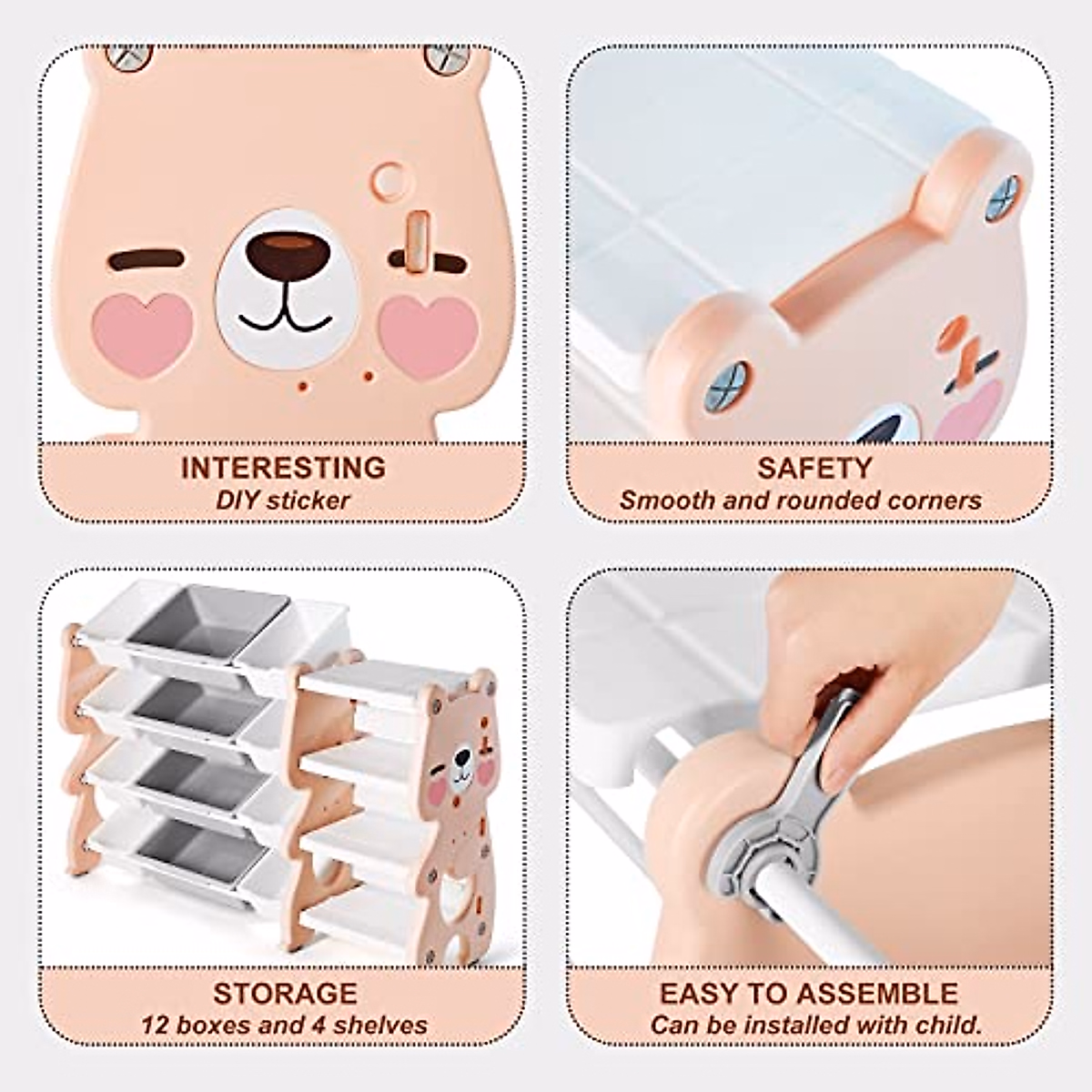 INTERESTING
DIY sticker

SAFETY
Smooth and rounded corners

STORAGE
12 boxes and 4 shelves

EASY TO ASSEMBLE
Can be installed with child.