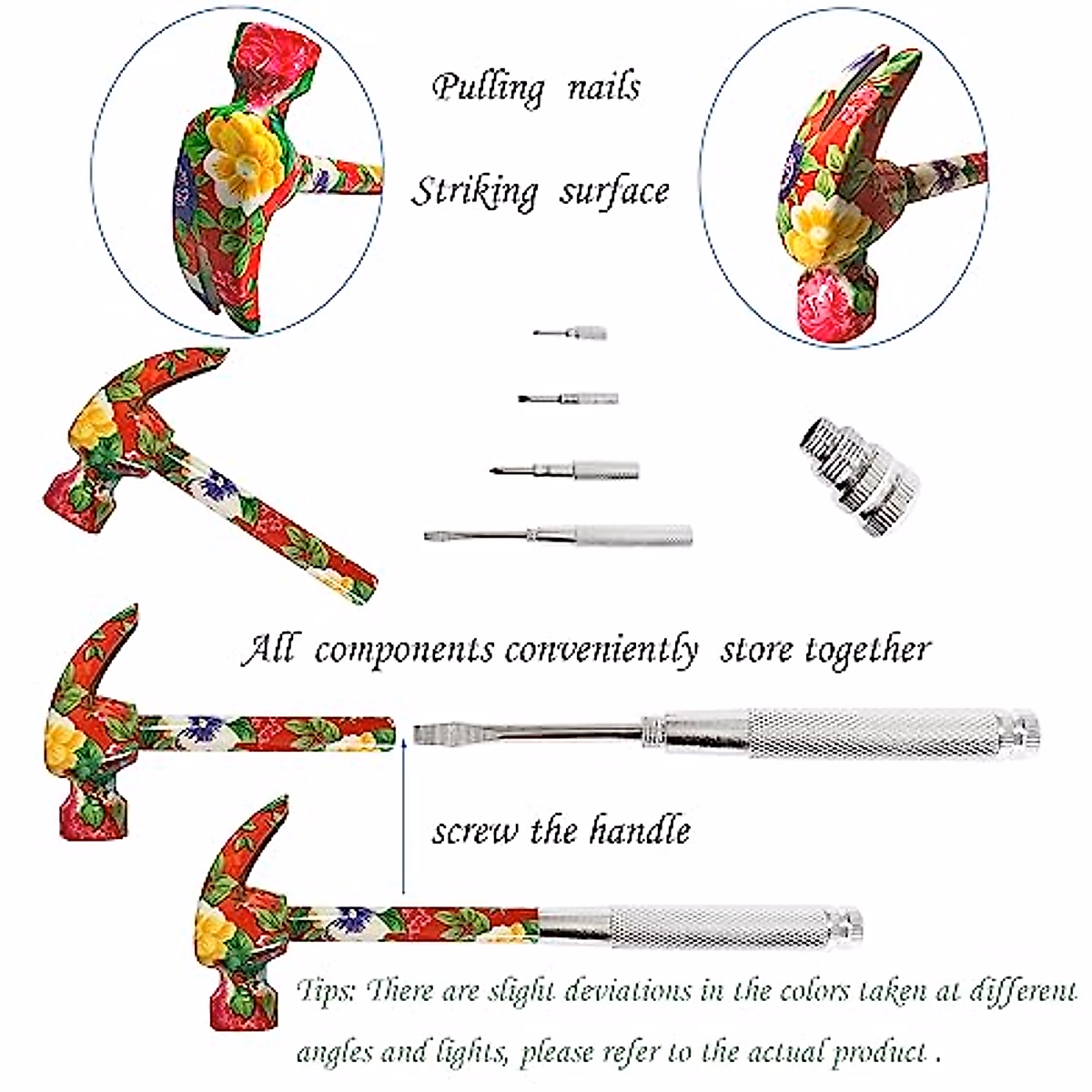 Pulling nails

Striking surface

All components conveniently store together

screw the handle

Tips: There are slight deviations in the colors taken at different angles and lights, please refer to the actual product .