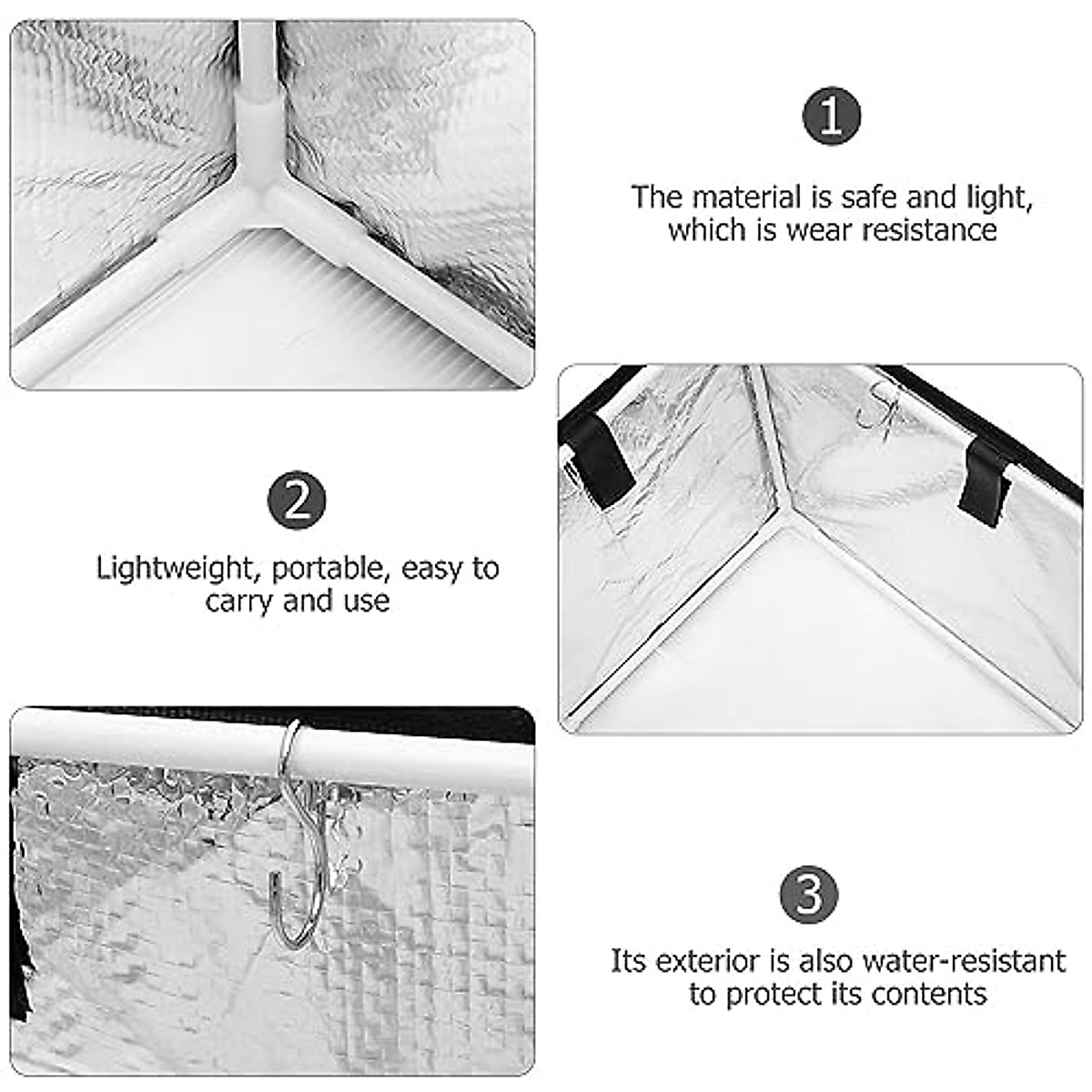 1

The material is safe and light, which is wear resistance

2

Lightweight, portable, easy to carry and use

3

Its exterior is also water-resistant to protect its contents