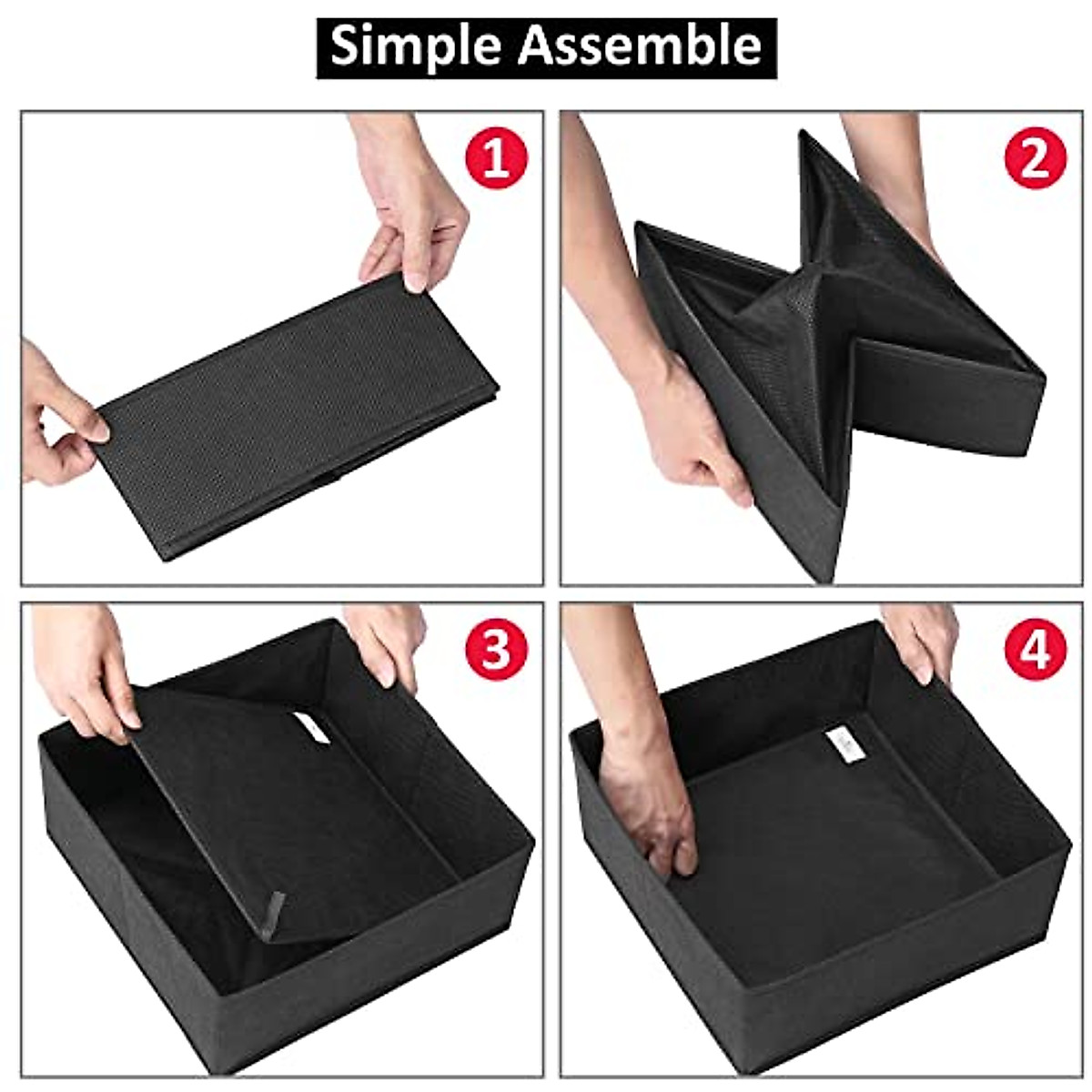 Simple Assemble

1

2

3

4