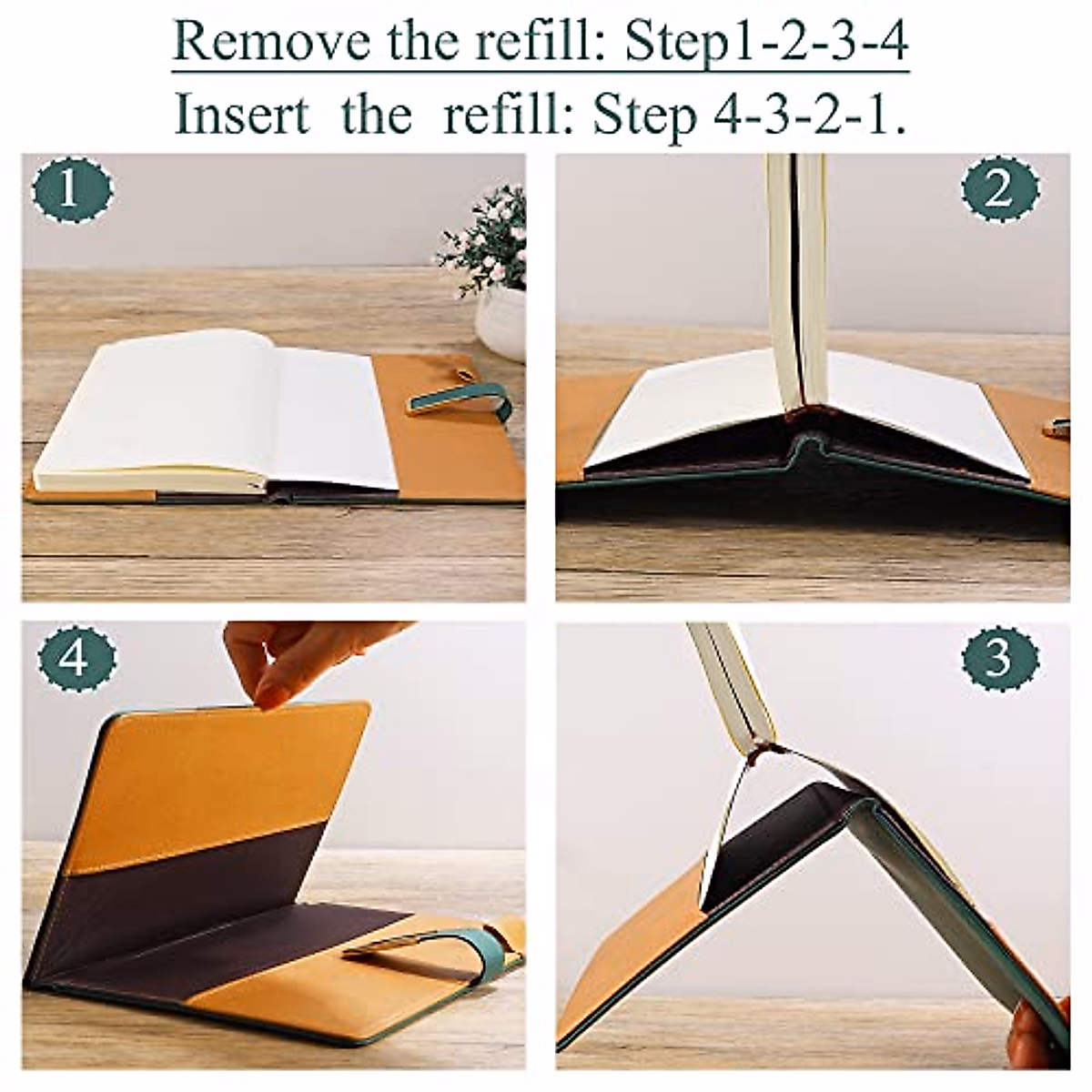 Remove the refill: Step1-2-3-4
Insert the refill: Step 4-3-2-1.

1

2

4

3