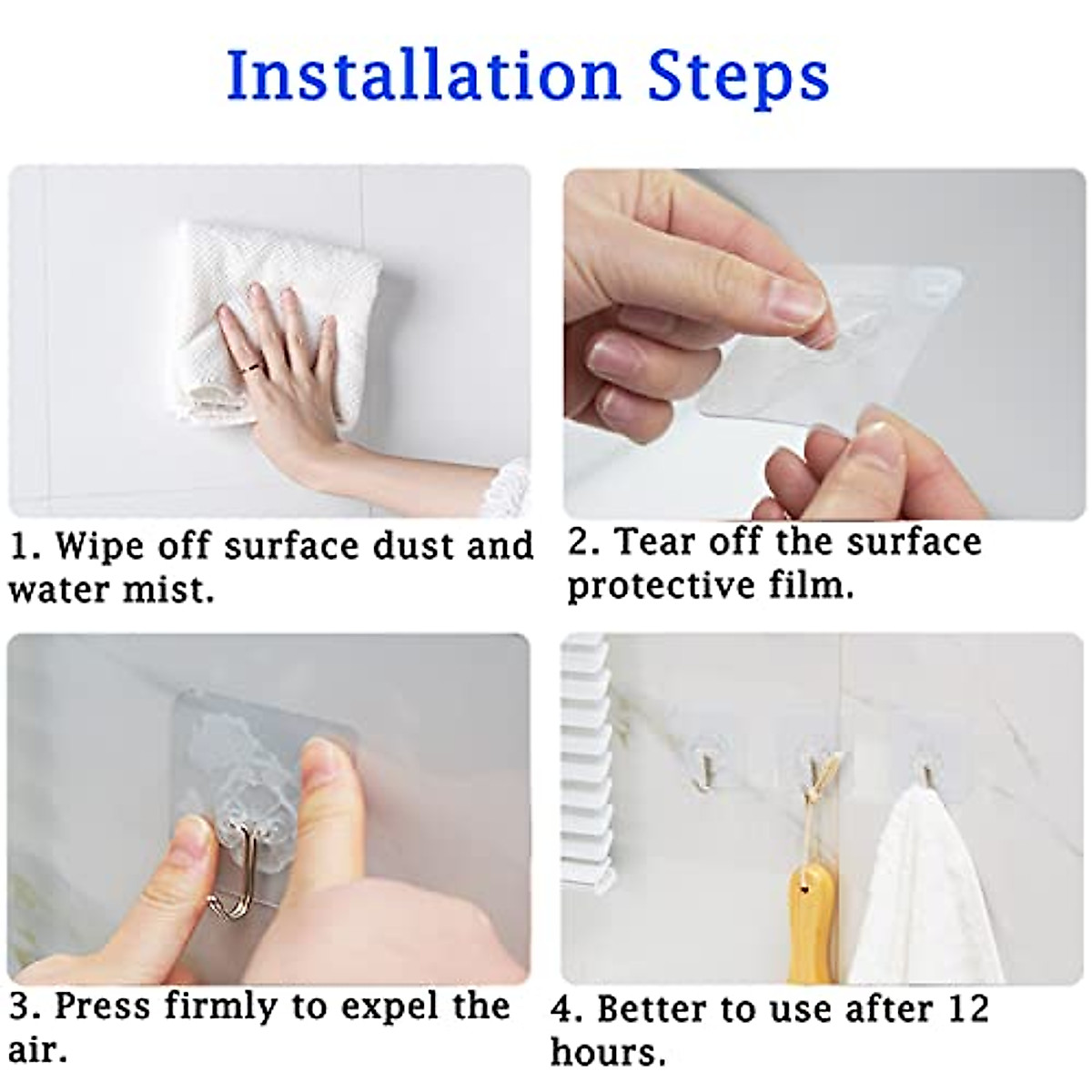 Installation Steps

1. Wipe off surface dust and water mist.

2. Tear off the surface protective film.

3. Press firmly to expel the air.

4. Better to use after 12 hours.