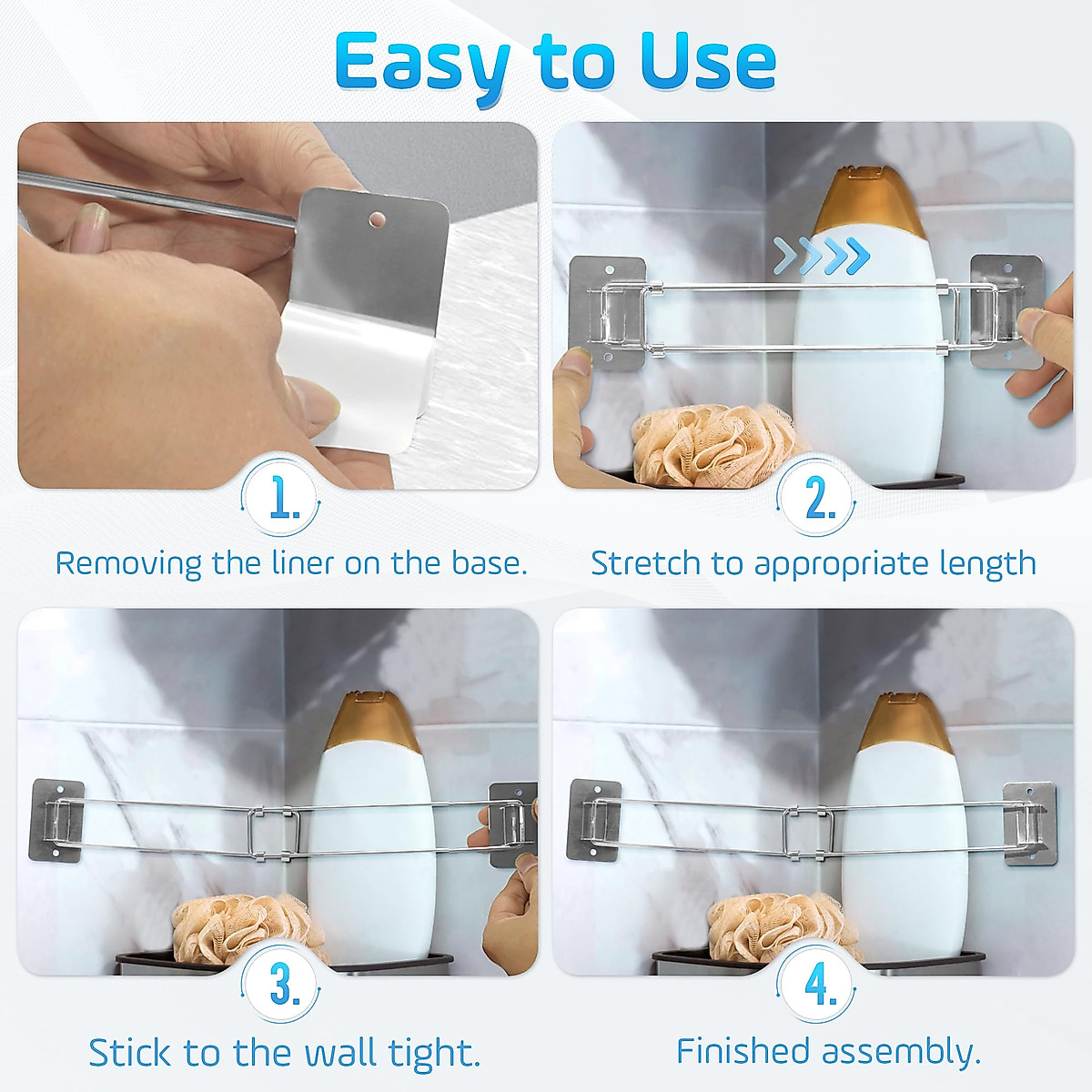 Easy to Use

1.

Removing the liner on the base.

2.

Stretch to appropriate length

3.

Stick to the wall tight.

4.

Finished assembly.