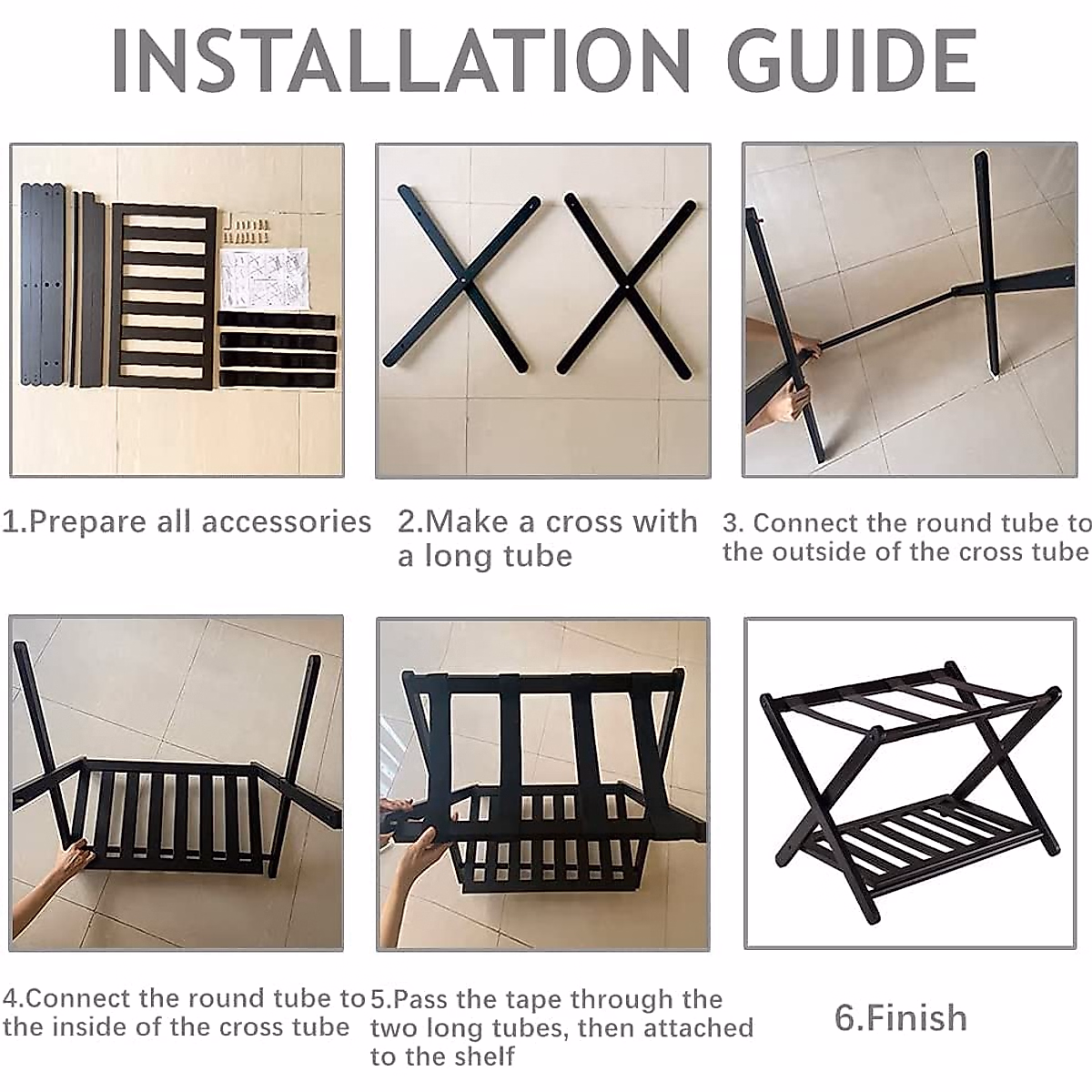 INSTALLATION GUIDE

1.Prepare all accessories

2.Make a cross with a long tube

3. Connect the round tube to the outside of the cross tube

4.Connect the round tube to the inside of the cross tube

5.Pass the tape through the two long tubes, then attached to the shelf

6.Finish