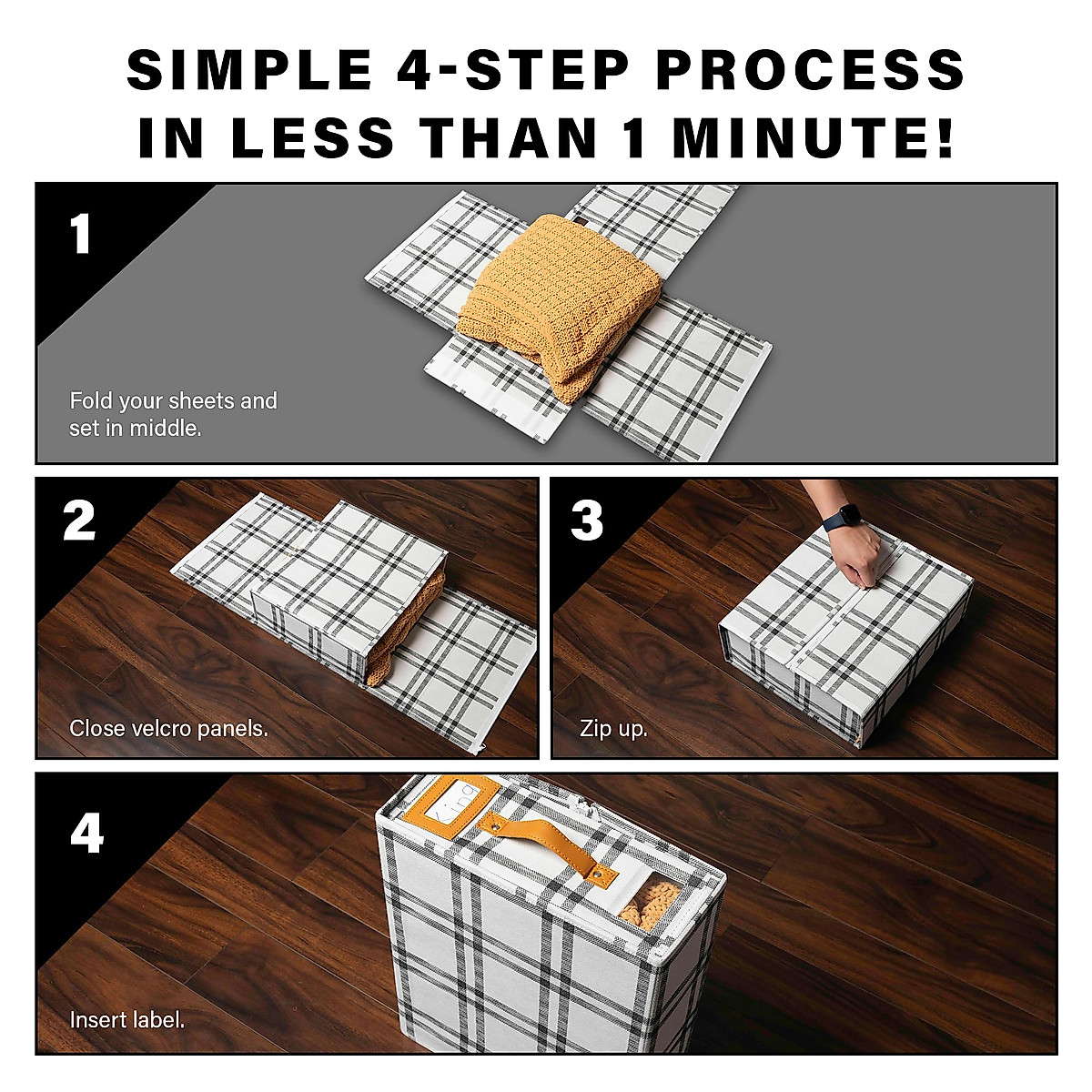 SIMPLE 4-STEP PROCESS IN LESS THAN 1 MINUTE!

1

Fold your sheets and set in middle.

2

Close velcro panels.

3

Zip up.

4

King

Insert label.