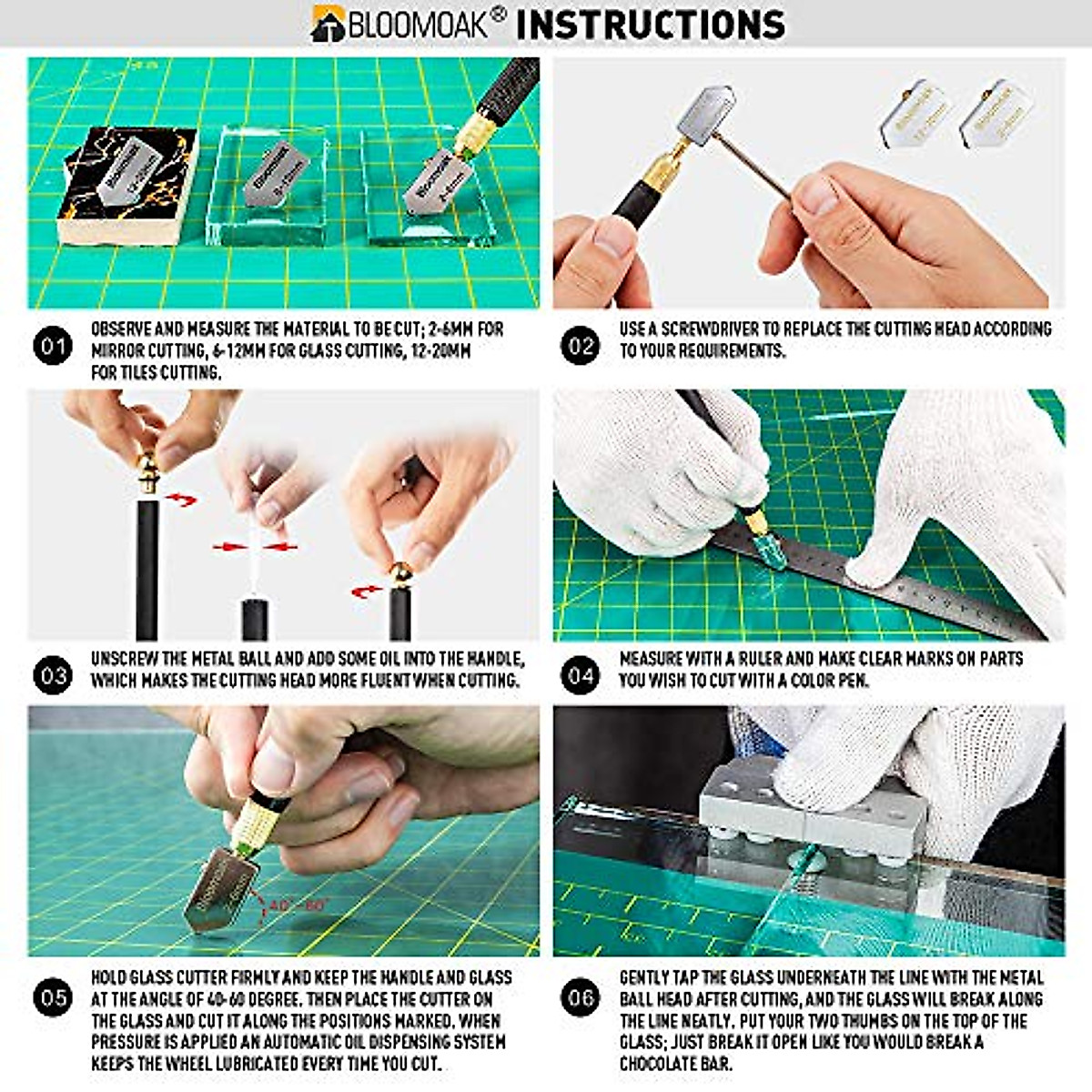 BLOOMOAK® INSTRUCTIONS

01 OBSERVE AND MEASURE THE MATERIAL TO BE CUT; 2-6MM FOR MIRROR CUTTING, 6-12MM FOR GLASS CUTTING, 12-20MM FOR TILES CUTTING.

02 USE A SCREWDRIVER TO REPLACE THE CUTTING HEAD ACCORDING TO YOUR REQUIREMENTS.

03 UNSCREW THE METAL BALL AND ADD SOME OIL INTO THE HANDLE, WHICH MAKES THE CUTTING HEAD MORE FLUENT WHEN CUTTING.

04 MEASURE WITH A RULER AND MAKE CLEAR MARKS ON PARTS YOU WISH TO CUT WITH A COLOR PEN.

40°-60°

05 HOLD GLASS CUTTER FIRMLY AND KEEP THE HANDLE AND GLASS AT THE ANGLE OF 40-60 DEGREE. THEN PLACE THE CUTTER ON THE GLASS AND CUT IT ALONG THE POSITIONS MARKED. WHEN PRESSURE IS APPLIED AN AUTOMATIC OIL DISPENSING SYSTEM KEEPS THE WHEEL LUBRICATED EVERY TIME YOU CUT.

06 GENTLY TAP THE GLASS UNDERNEATH THE LINE WITH THE METAL BALL HEAD AFTER CUTTING, AND THE GLASS WILL BREAK ALONG THE LINE NEATLY. PUT YOUR TWO THUMBS ON THE TOP OF THE GLASS; JUST BREAK IT OPEN LIKE YOU WOULD BREAK A CHOCOLATE BAR.