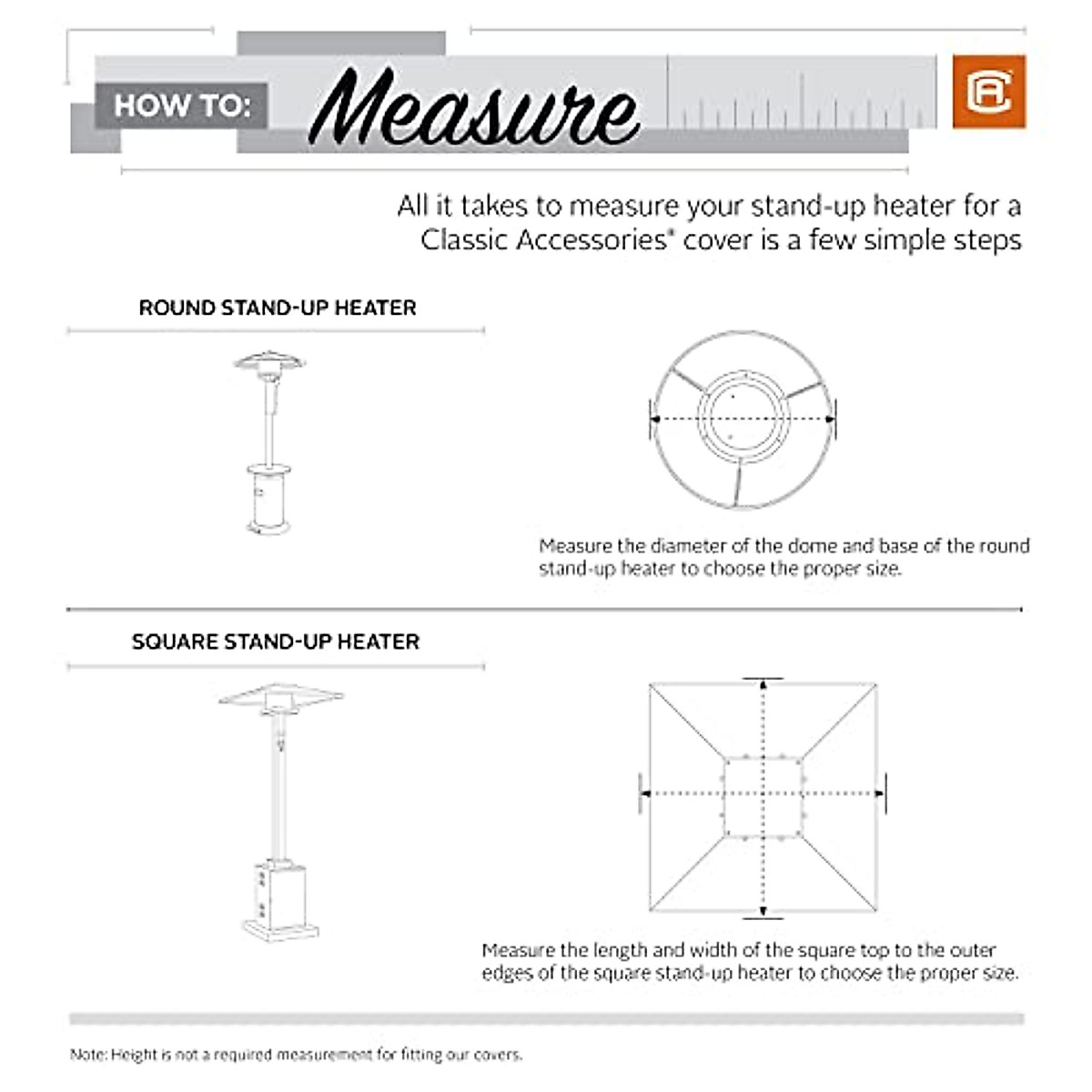 HOW TO: Measure

All it takes to measure your stand-up heater for a Classic Accessories® cover is a few simple steps

ROUND STAND-UP HEATER

Measure the diameter of the dome and base of the round stand-up heater to choose the proper size.

SQUARE STAND-UP HEATER

Measure the length and width of the square top to the outer edges of the square stand-up heater to choose the proper size.

Note: Height is not a required measurement for fitting our covers.