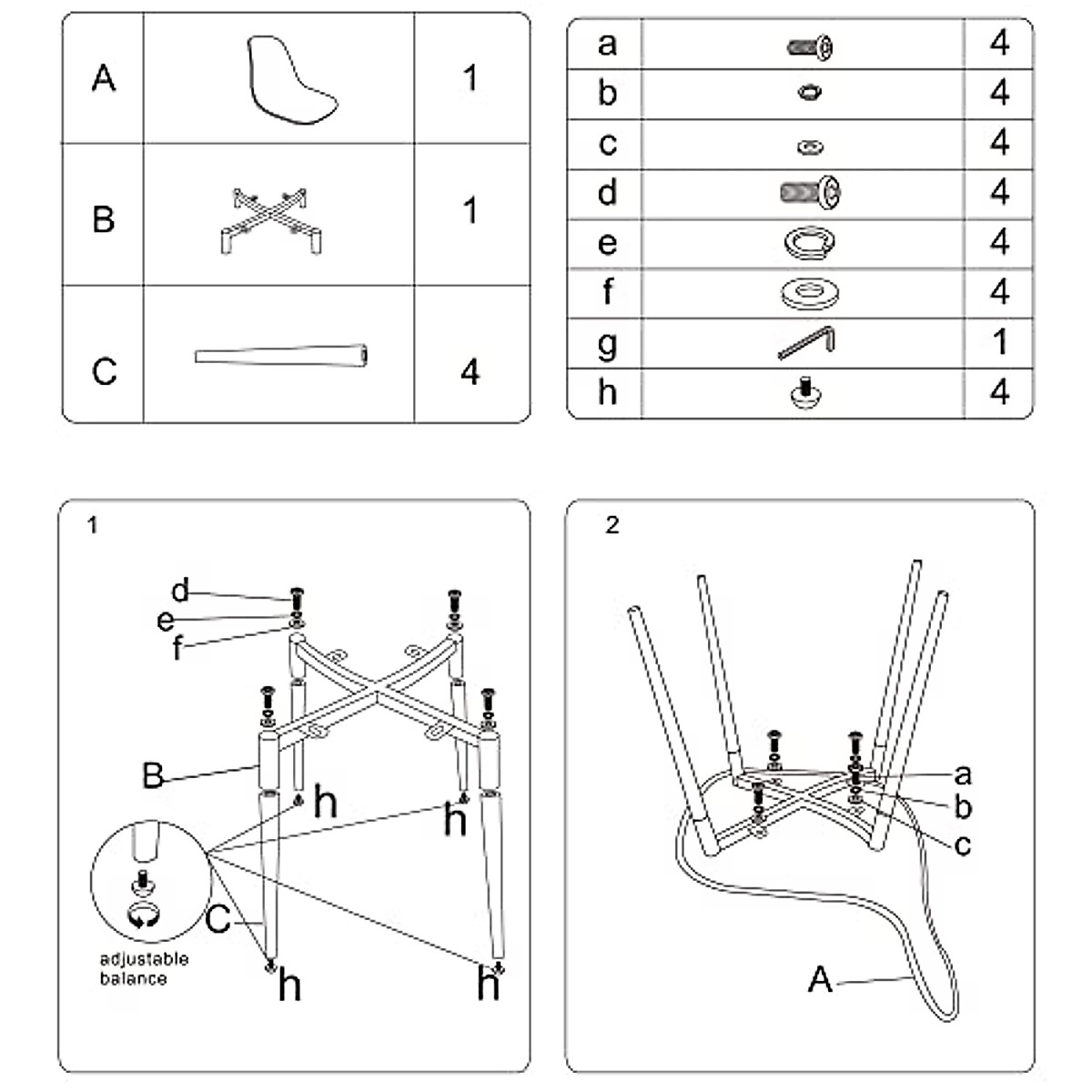 | A | | 1 |
|---|---|---|
| B | | 1 |
| C | | 4 |

| a | | 4 |
|---|---|---|
| b | | 4 |
| c | | 4 |
| d | | 4 |
| e | | 4 |
| f | | 4 |
| g | | 1 |
| h | | 4 |

1

d
e
f
B
h
h
C
adjustable balance
h
h

2

a
b
c
A