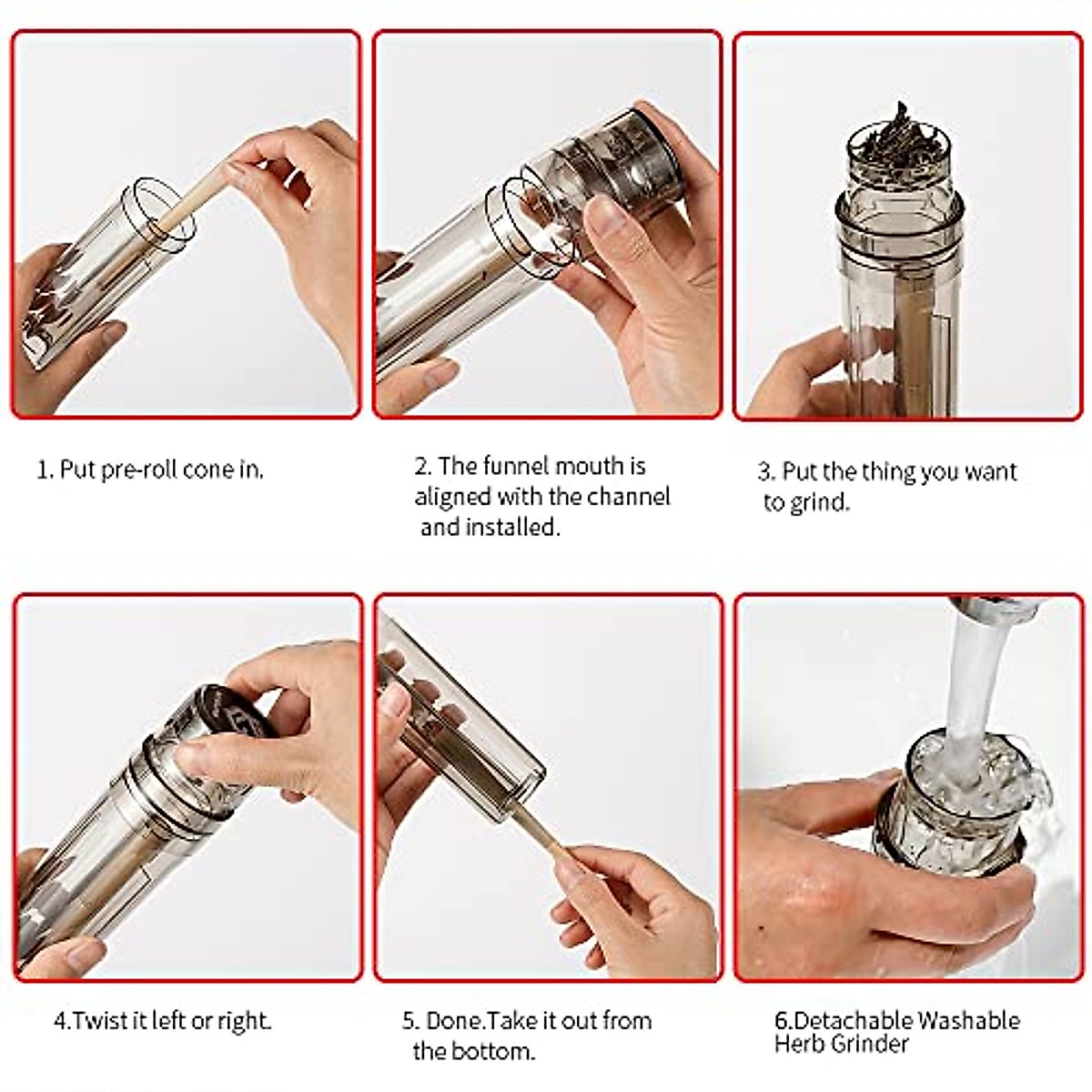 1. Put pre-roll cone in.

2. The funnel mouth is aligned with the channel and installed.

3. Put the thing you want to grind.

4.Twist it left or right.

5. Done.Take it out from the bottom.

6.Detachable Washable Herb Grinder