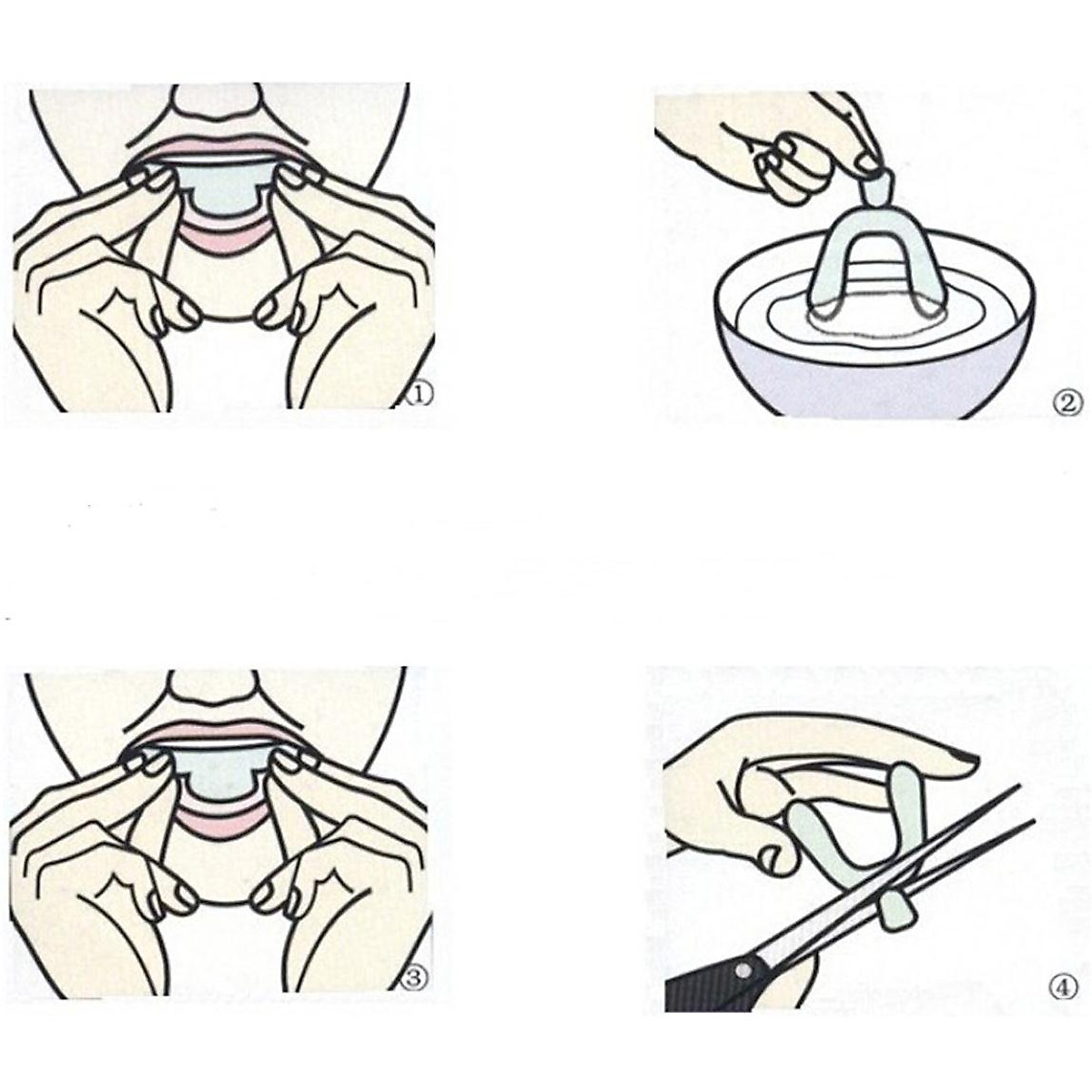 ①

②

③

④