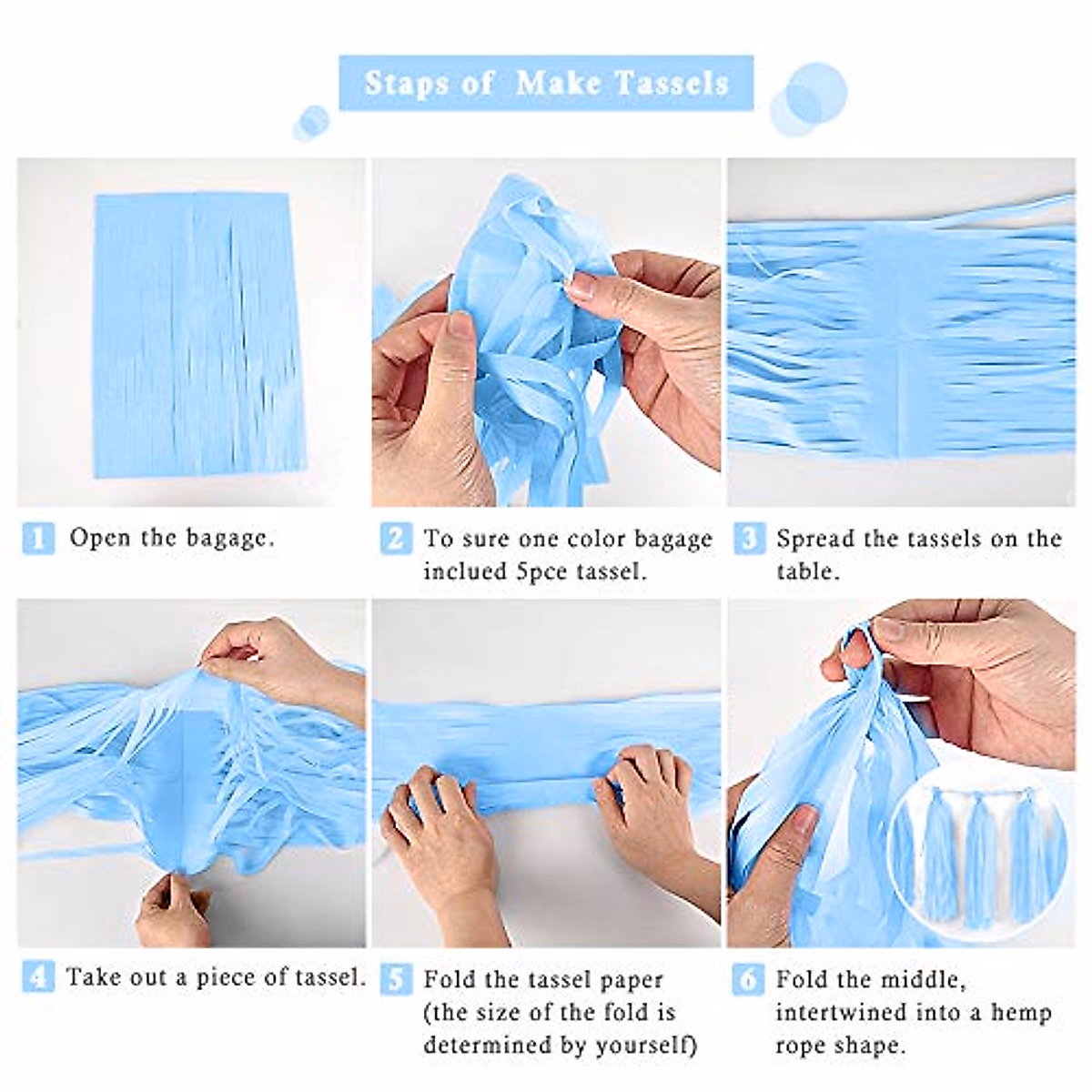 Staps of Make Tassels

1 Open the bagage.

2 To sure one color bagage inclued 5pce tassel.

3 Spread the tassels on the table.

4 Take out a piece of tassel.

5 Fold the tassel paper (the size of the fold is determined by yourself)

6 Fold the middle, intertwined into a hemp rope shape.