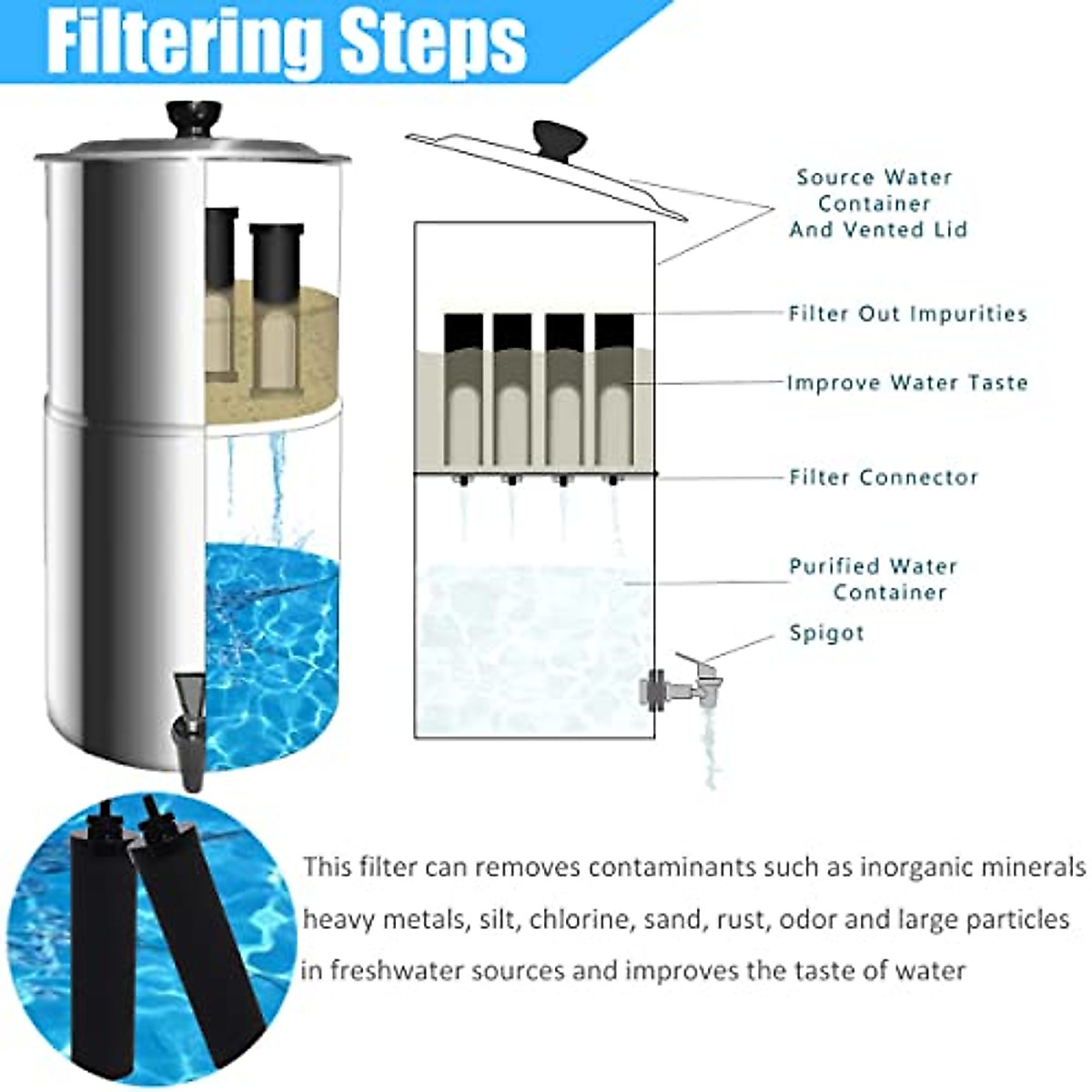 Filtering Steps

Source Water Container And Vented Lid

Filter Out Impurities

Improve Water Taste

Filter Connector

Purified Water Container

Spigot

This filter can removes contaminants such as inorganic minerals heavy metals, silt, chlorine, sand, rust, odor and large particles in freshwater sources and improves the taste of water