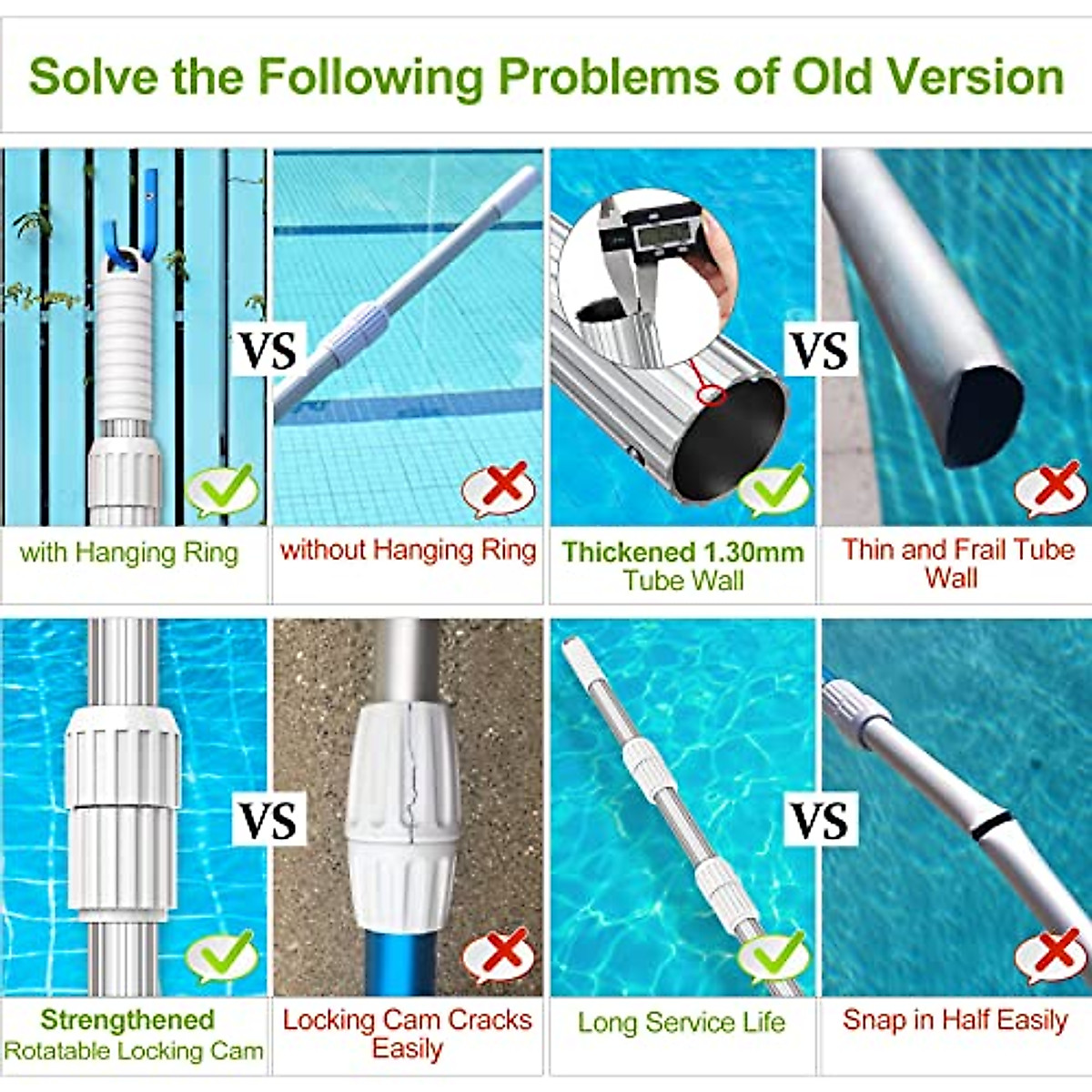 Solve the Following Problems of Old Version

VS

with Hanging Ring

without Hanging Ring

VS

Thickened 1.30mm Tube Wall

Thin and Frail Tube Wall

VS

Strengthened Rotatable Locking Cam

Locking Cam Cracks Easily

VS

Long Service Life

Snap in Half Easily