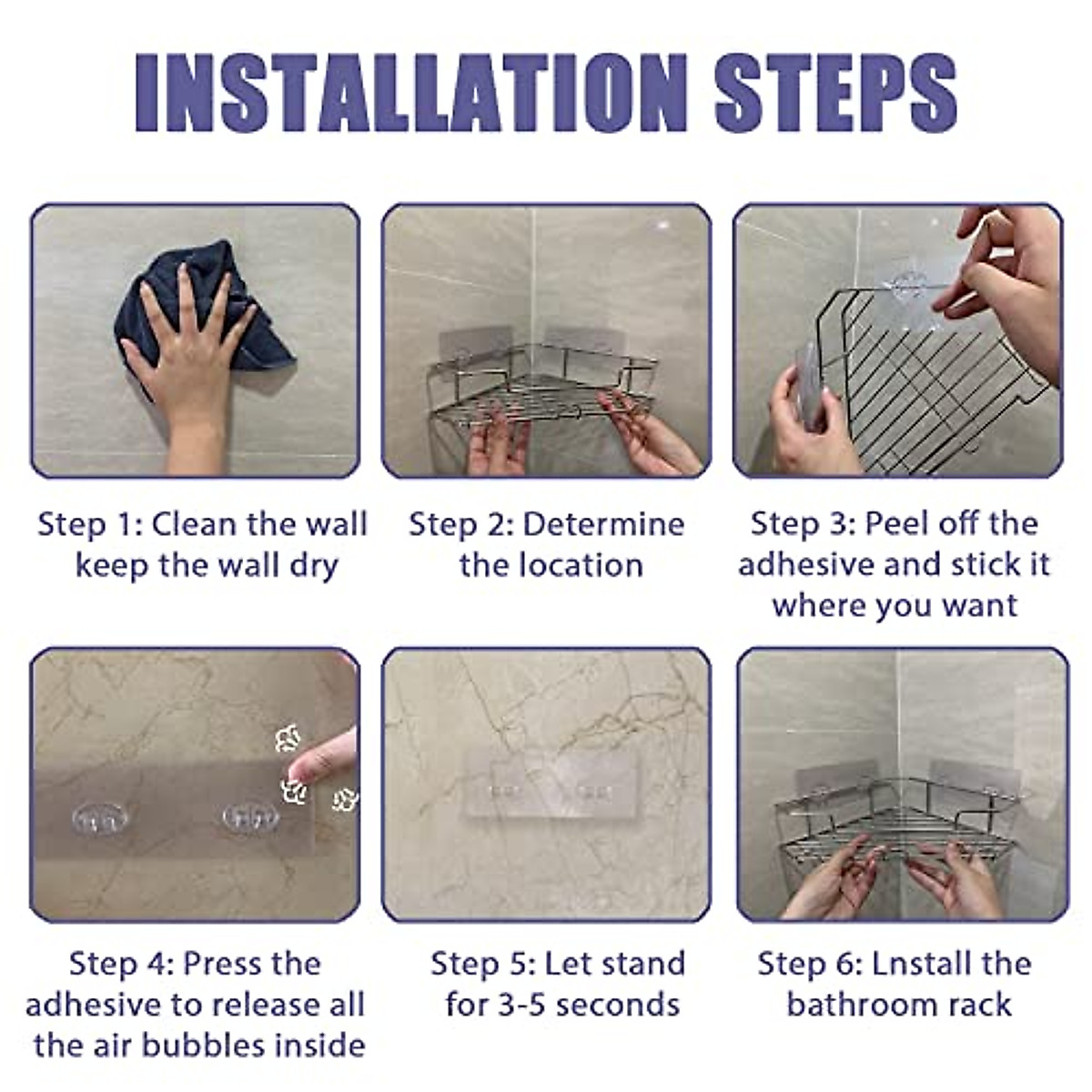 INSTALLATION STEPS

Step 1: Clean the wall keep the wall dry

Step 2: Determine the location

Step 3: Peel off the adhesive and stick it where you want

Step 4: Press the adhesive to release all the air bubbles inside

Step 5: Let stand for 3-5 seconds

Step 6: Lnstall the bathroom rack