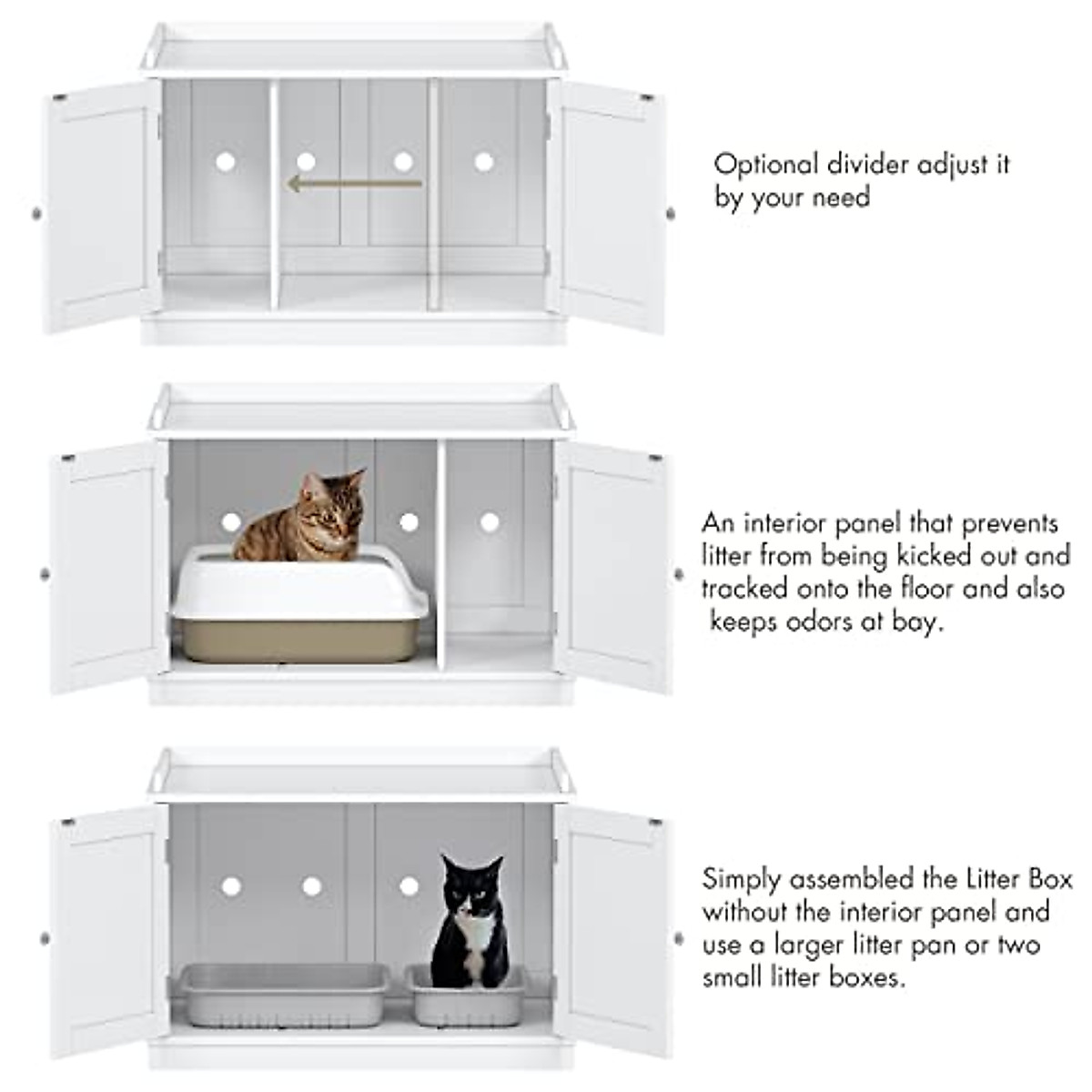 Optional divider adjust it by your need

An interior panel that prevents litter from being kicked out and tracked onto the floor and also keeps odors at bay.

Simply assembled the Litter Box without the interior panel and use a larger litter pan or two small litter boxes.