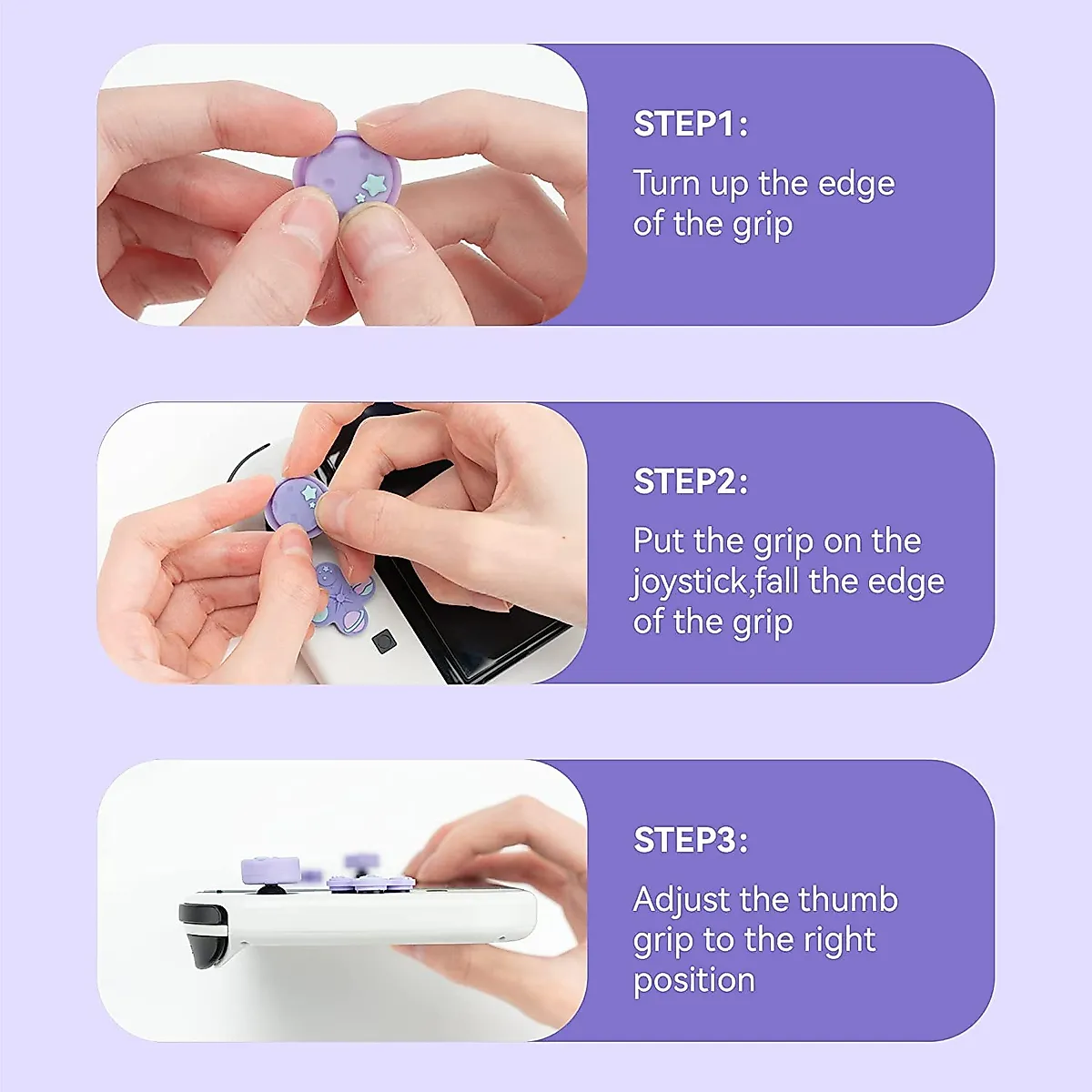 STEP1:

Turn up the edge of the grip

STEP2:

Put the grip on the joystick,fall the edge of the grip

STEP3:

Adjust the thumb grip to the right position