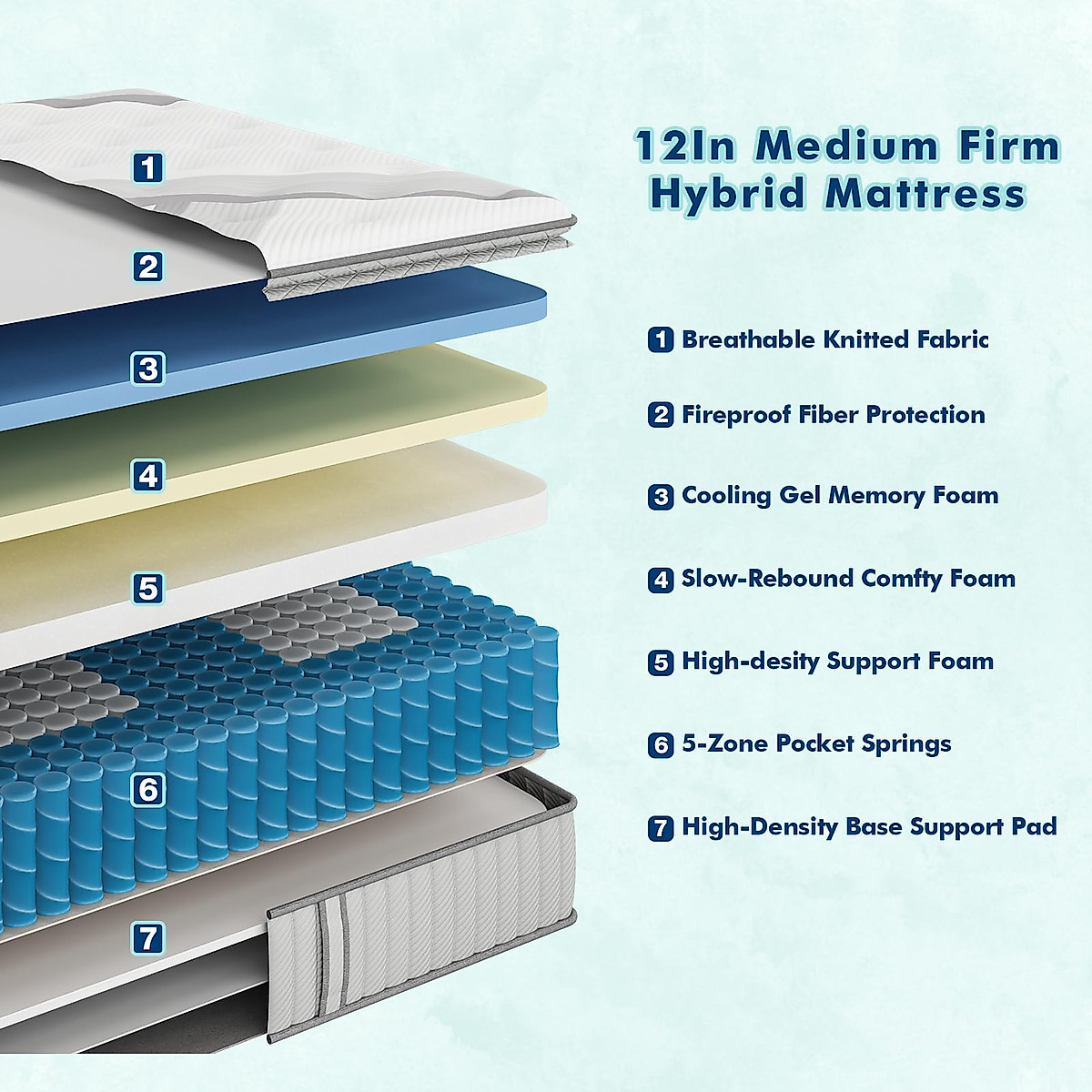 1

2

3

4

5

6

7

12In Medium Firm Hybrid Mattress

1 Breathable Knitted Fabric

2 Fireproof Fiber Protection

3 Cooling Gel Memory Foam

4 Slow-Rebound Comfty Foam

5 High-desity Support Foam

6 5-Zone Pocket Springs

7 High-Density Base Support Pad