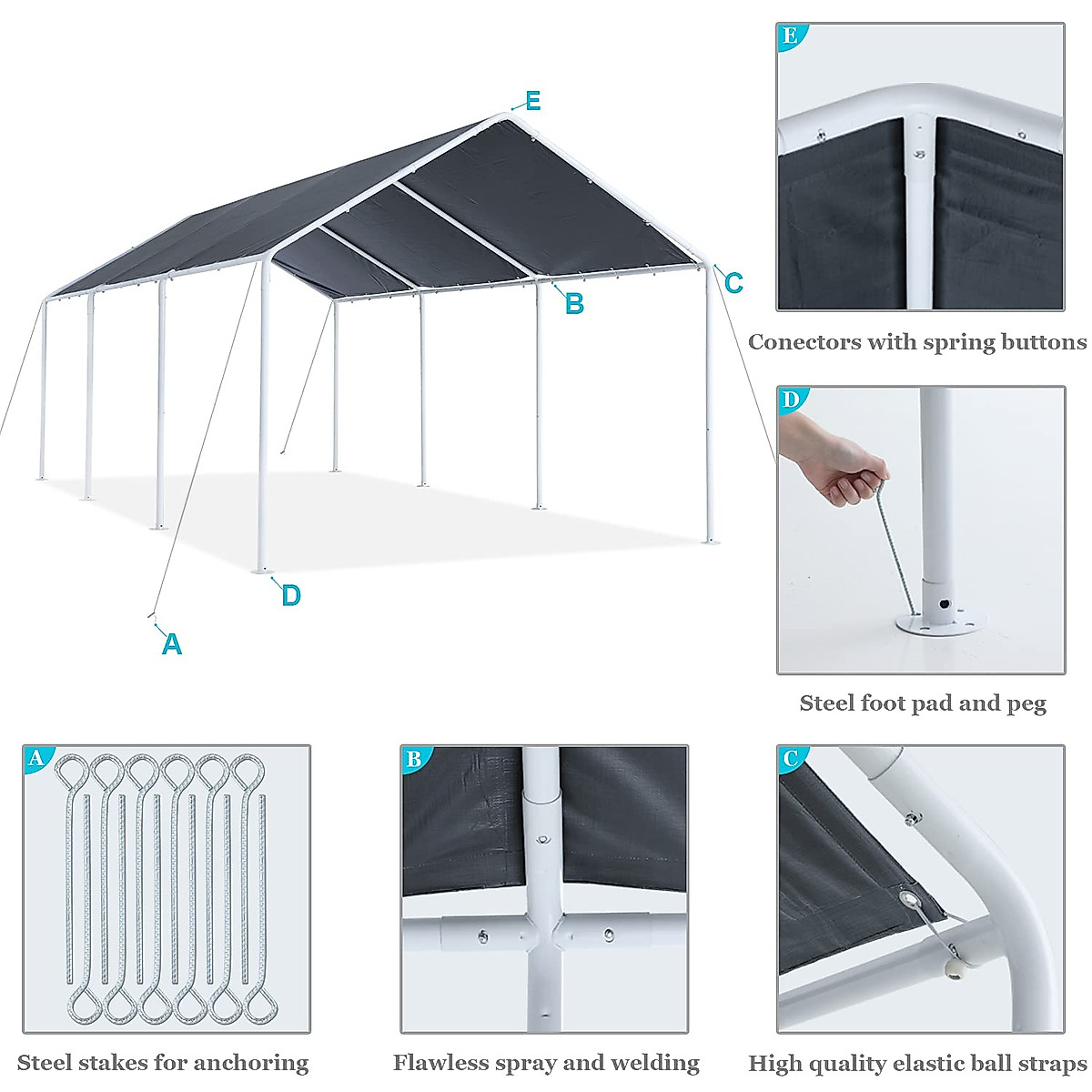 E
C
B
D
A

E
Conectors with spring buttons

D
Steel foot pad and peg

A
Steel stakes for anchoring

B
Flawless spray and welding

C
High quality elastic ball straps