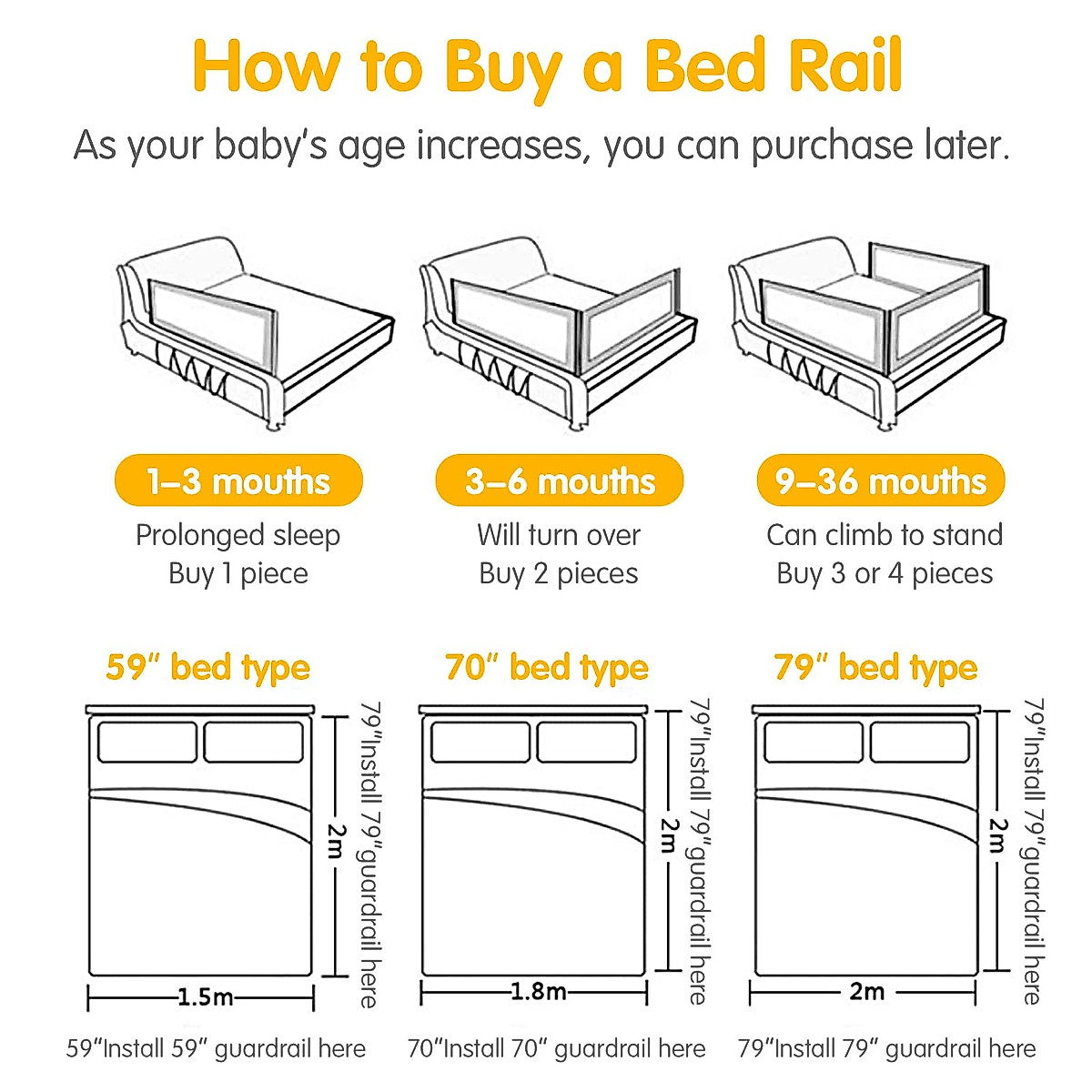 How to Buy a Bed Rail

As your baby's age increases, you can purchase later.

1–3 mouths
Prolonged sleep
Buy 1 piece

3–6 mouths
Will turn over
Buy 2 pieces

9–36 mouths
Can climb to stand
Buy 3 or 4 pieces

59" bed type
2m
79"Install 79"guardrail here
1.5m
59"Install 59" guardrail here

70" bed type
2m
79"Install 79"guardrail here
1.8m
70"Install 70" guardrail here

79" bed type
2m
79"Install 79"guardrail here
2m
79"Install 79" guardrail here