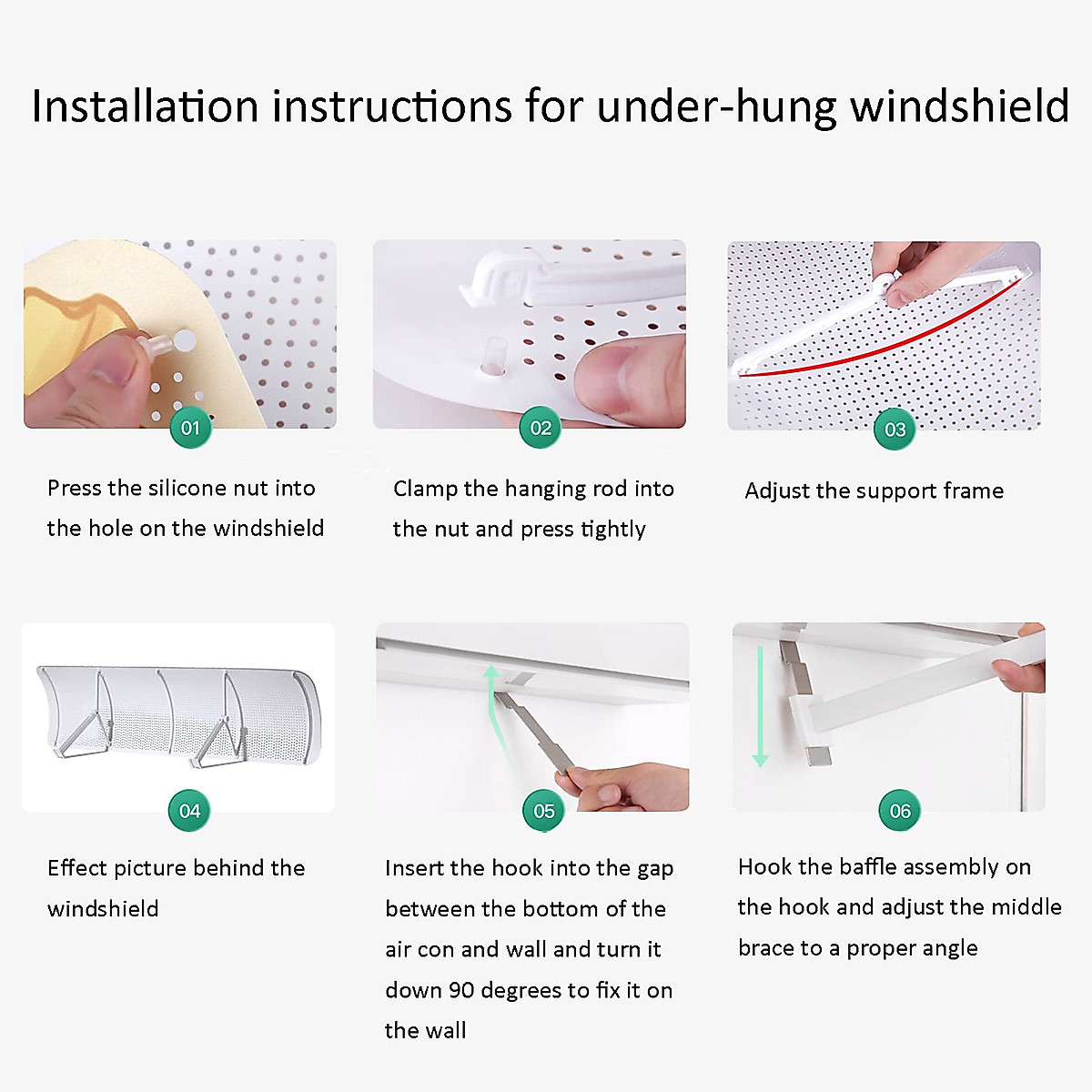 Installation instructions for under-hung windshield

01

Press the silicone nut into the hole on the windshield

02

Clamp the hanging rod into the nut and press tightly

03

Adjust the support frame

04

Effect picture behind the windshield

05

Insert the hook into the gap between the bottom of the air con and wall and turn it down 90 degrees to fix it on the wall

06

Hook the baffle assembly on the hook and adjust the middle brace to a proper angle