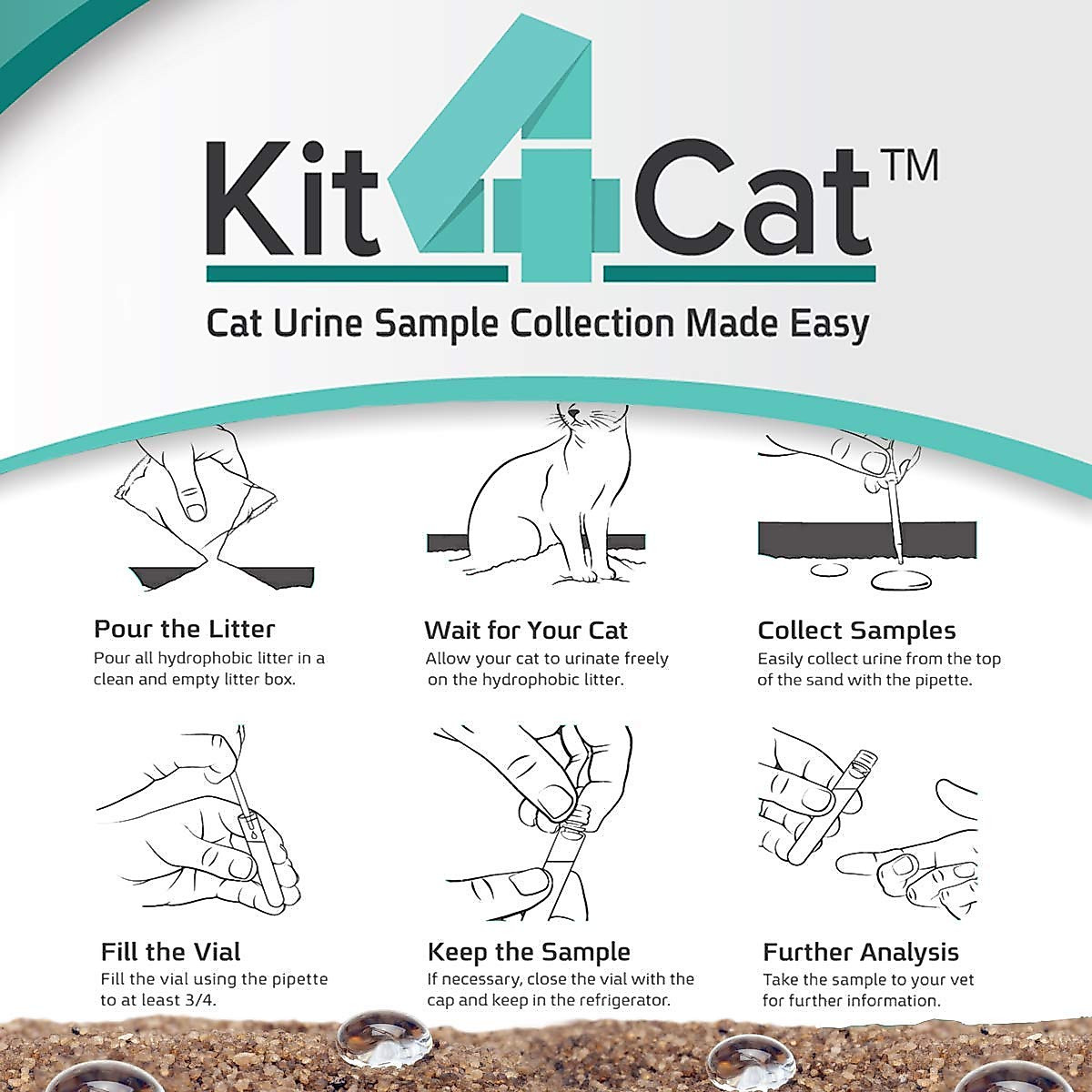 Kit4Cat™

Cat Urine Sample Collection Made Easy

Pour the Litter
Pour all hydrophobic litter in a clean and empty litter box.

Wait for Your Cat
Allow your cat to urinate freely on the hydrophobic litter.

Collect Samples
Easily collect urine from the top of the sand with the pipette.

Fill the Vial
Fill the vial using the pipette to at least 3/4.

Keep the Sample
If necessary, close the vial with the cap and keep in the refrigerator.

Further Analysis
Take the sample to your vet for further information.