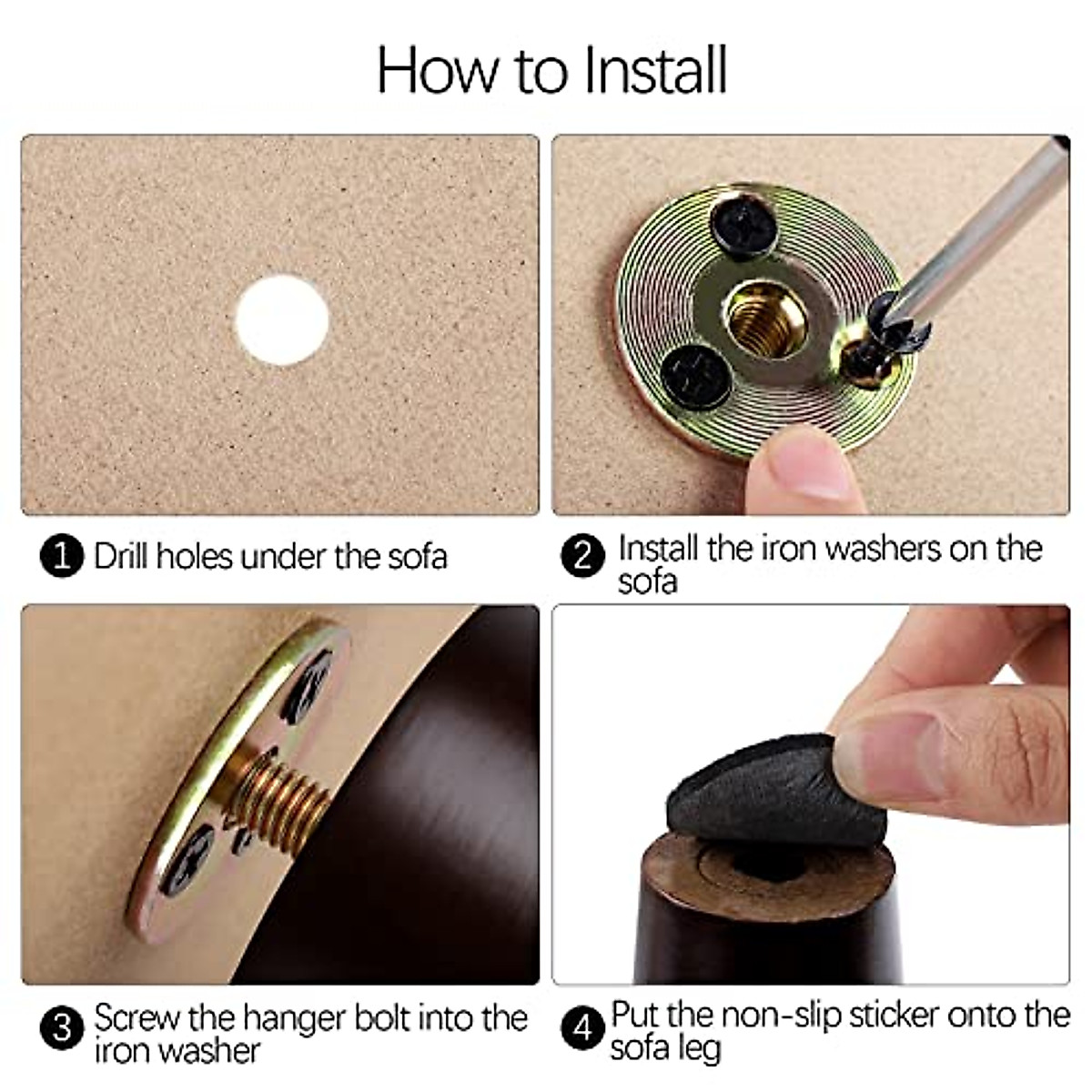 How to Install

1 Drill holes under the sofa

2 Install the iron washers on the sofa

3 Screw the hanger bolt into the iron washer

4 Put the non-slip sticker onto the sofa leg