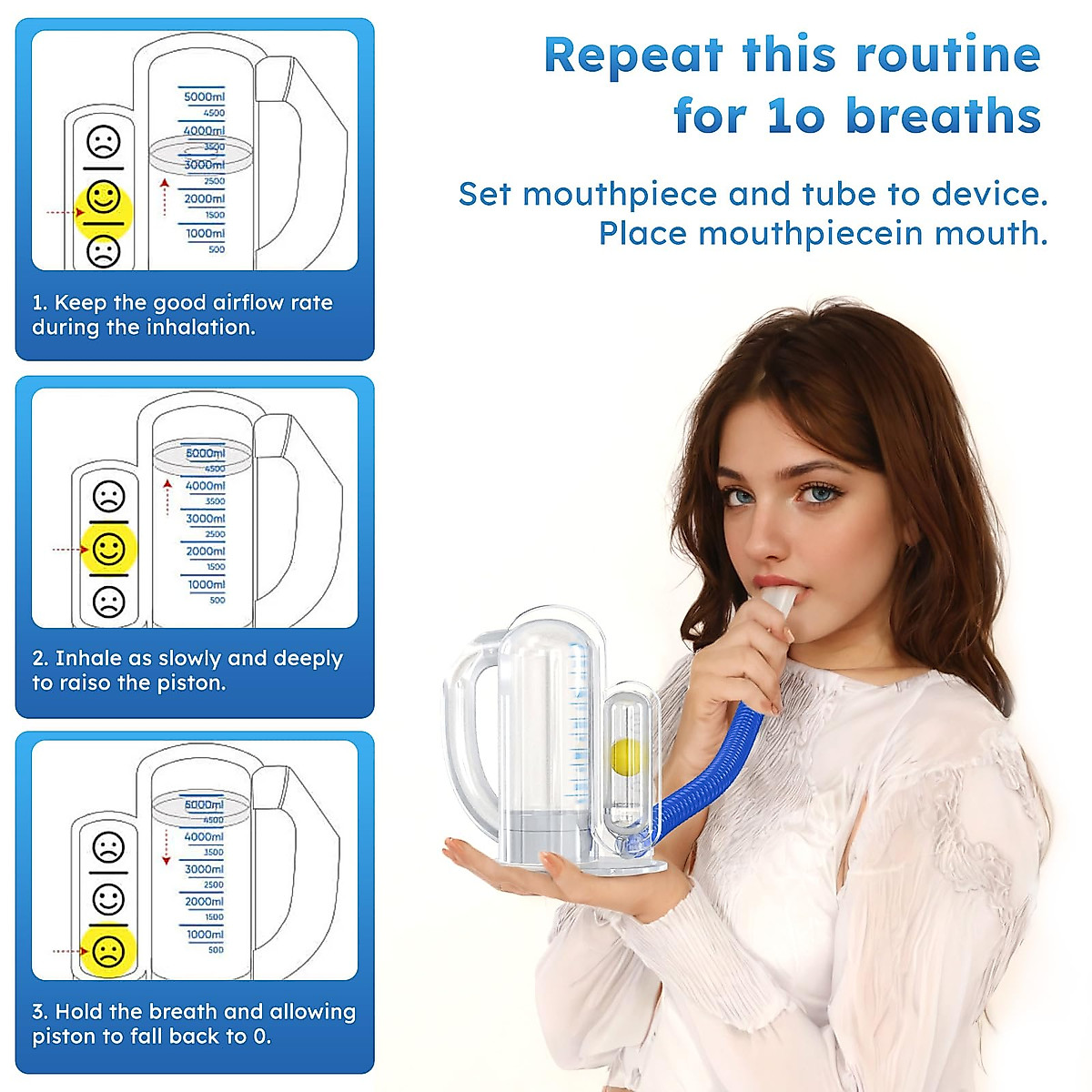 5000ml
4500
4000ml
3500
3000ml
2500
2000ml
1500
1000ml
500

1. Keep the good airflow rate during the inhalation.

5000ml
4500
4000ml
3500
3000ml
2500
2000ml
1500
1000ml
500

2. Inhale as slowly and deeply to raiso the piston.

5000ml
4500
4000ml
3500
3000ml
2500
2000ml
1500
1000ml
500

3. Hold the breath and allowing piston to fall back to 0.

Repeat this routine for 1o breaths

Set mouthpiece and tube to device. Place mouthpiecein mouth.