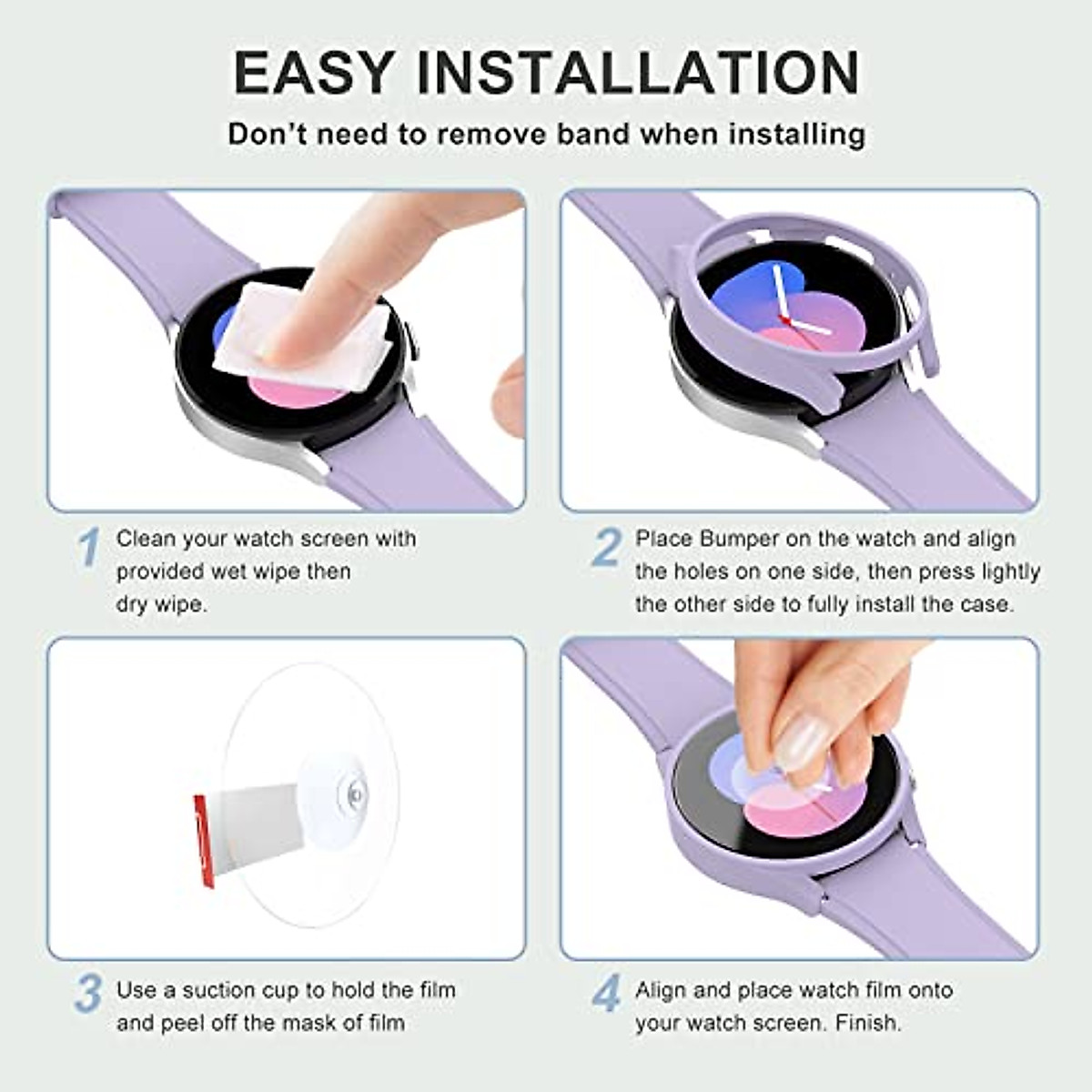 EASY INSTALLATION

Don't need to remove band when installing

1 Clean your watch screen with provided wet wipe then dry wipe.

2 Place Bumper on the watch and align the holes on one side, then press lightly the other side to fully install the case.

3 Use a suction cup to hold the film and peel off the mask of film

4 Align and place watch film onto your watch screen. Finish.