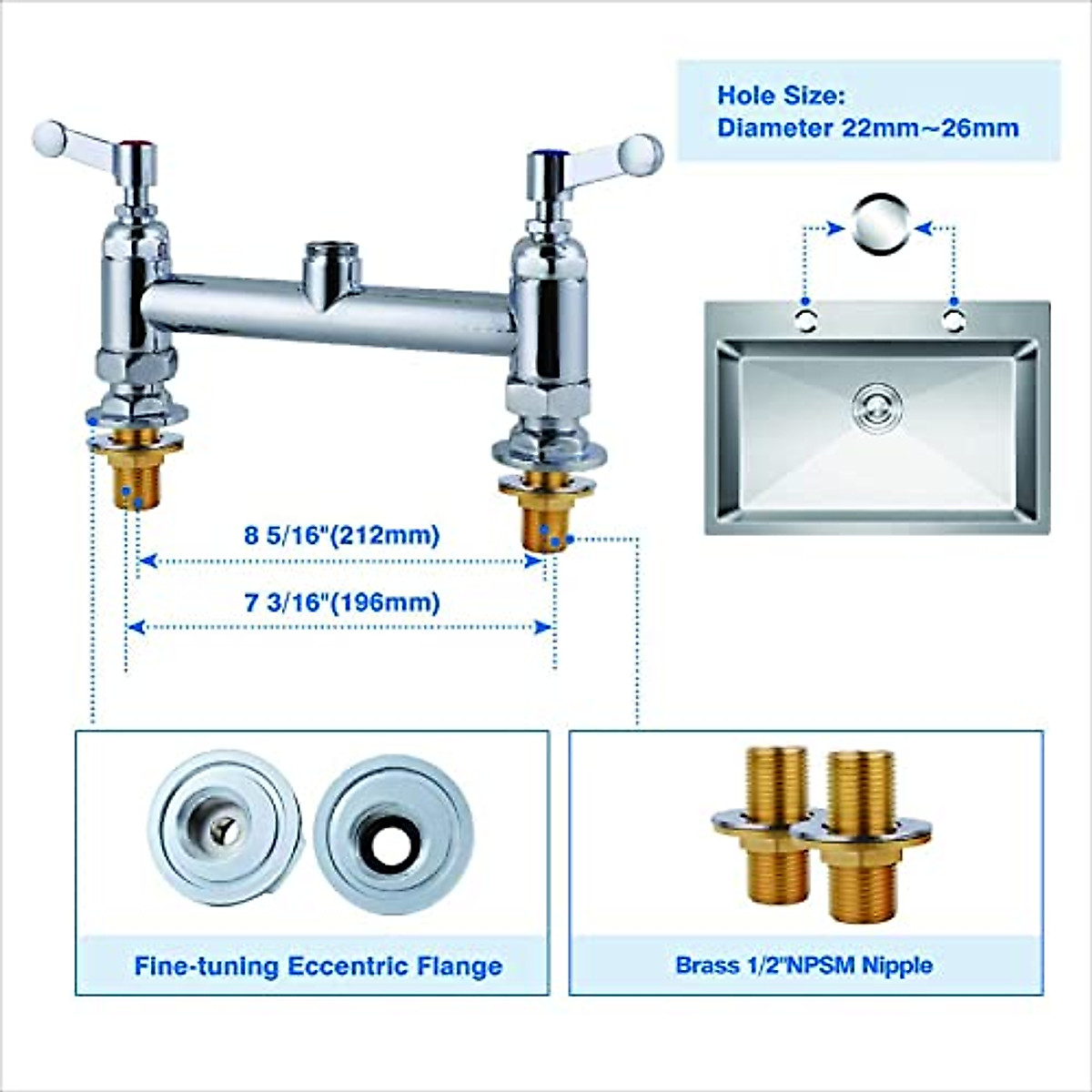 Hole Size:
Diameter 22mm~26mm

8 5/16"(212mm)

7 3/16"(196mm)

Fine-tuning Eccentric Flange

Brass 1/2"NPSM Nipple