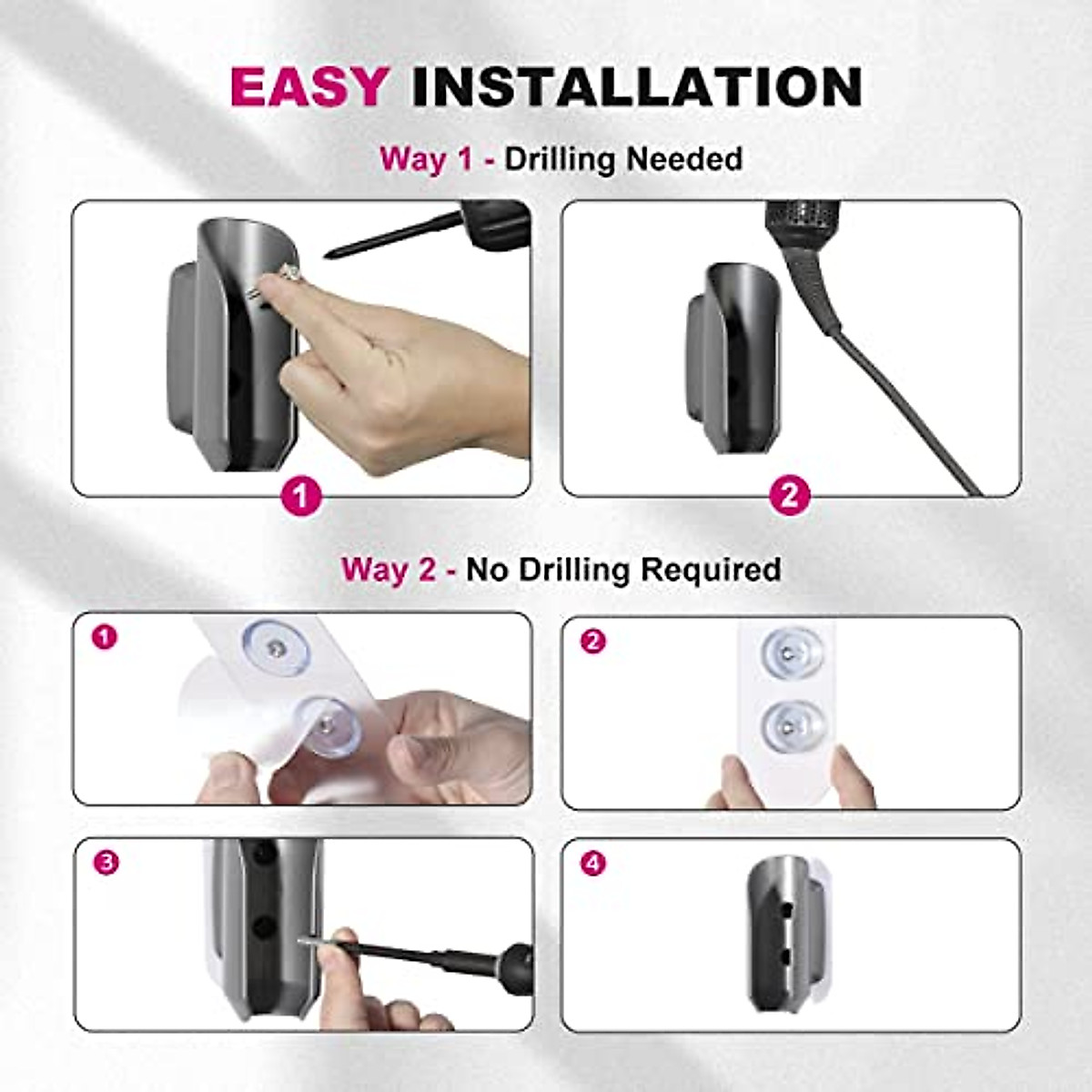 EASY INSTALLATION

Way 1 - Drilling Needed

1

2

Way 2 - No Drilling Required

1

2

3

4