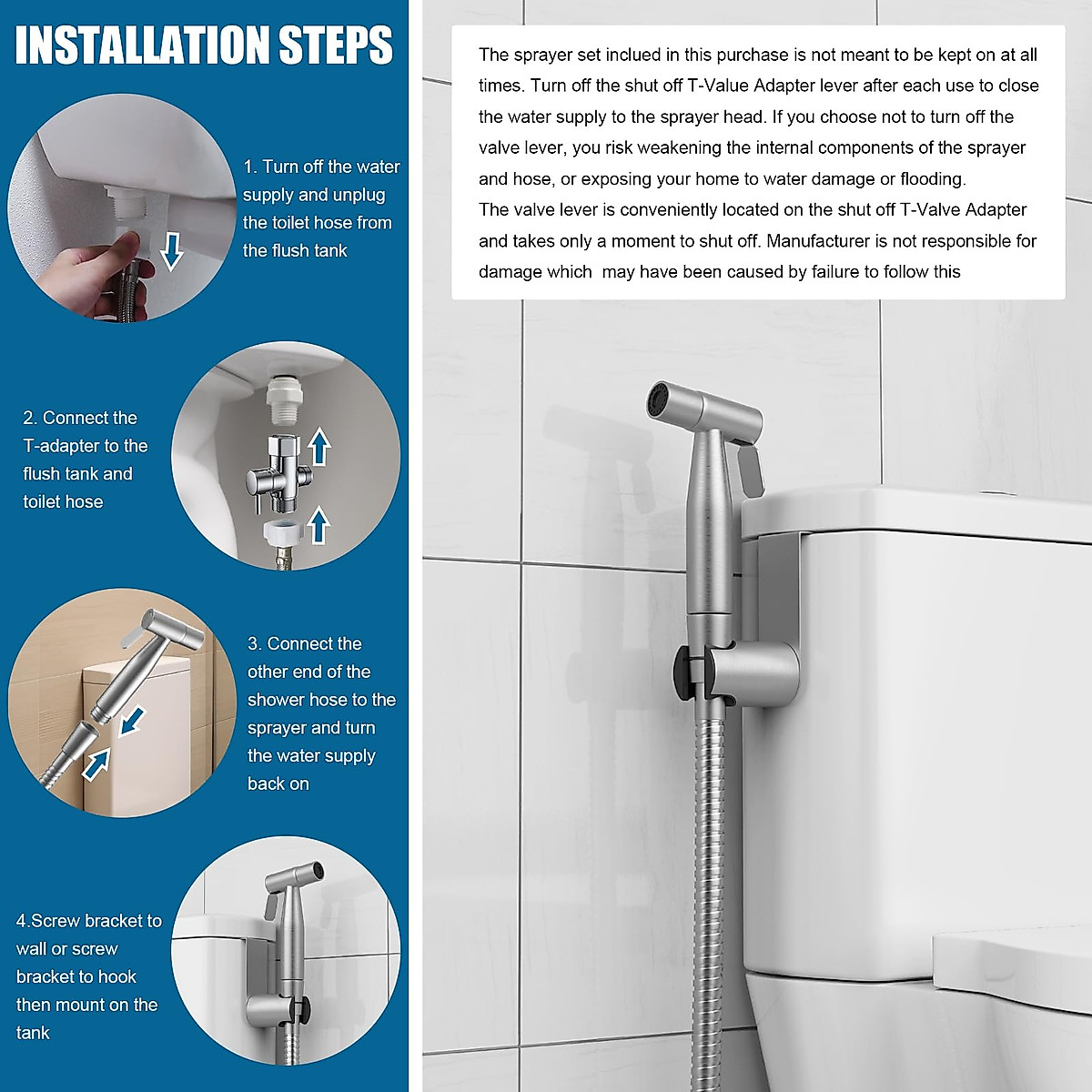 INSTALLATION STEPS

1. Turn off the water supply and unplug the toilet hose from the flush tank

2. Connect the T-adapter to the flush tank and toilet hose

3. Connect the other end of the shower hose to the sprayer and turn the water supply back on

4.Screw bracket to wall or screw bracket to hook then mount on the tank

The sprayer set inclued in this purchase is not meant to be kept on at all times. Turn off the shut off T-Value Adapter lever after each use to close the water supply to the sprayer head. If you choose not to turn off the valve lever, you risk weakening the internal components of the sprayer and hose, or exposing your home to water damage or flooding.
The valve lever is conveniently located on the shut off T-Valve Adapter and takes only a moment to shut off. Manufacturer is not responsible for damage which may have been caused by failure to follow this