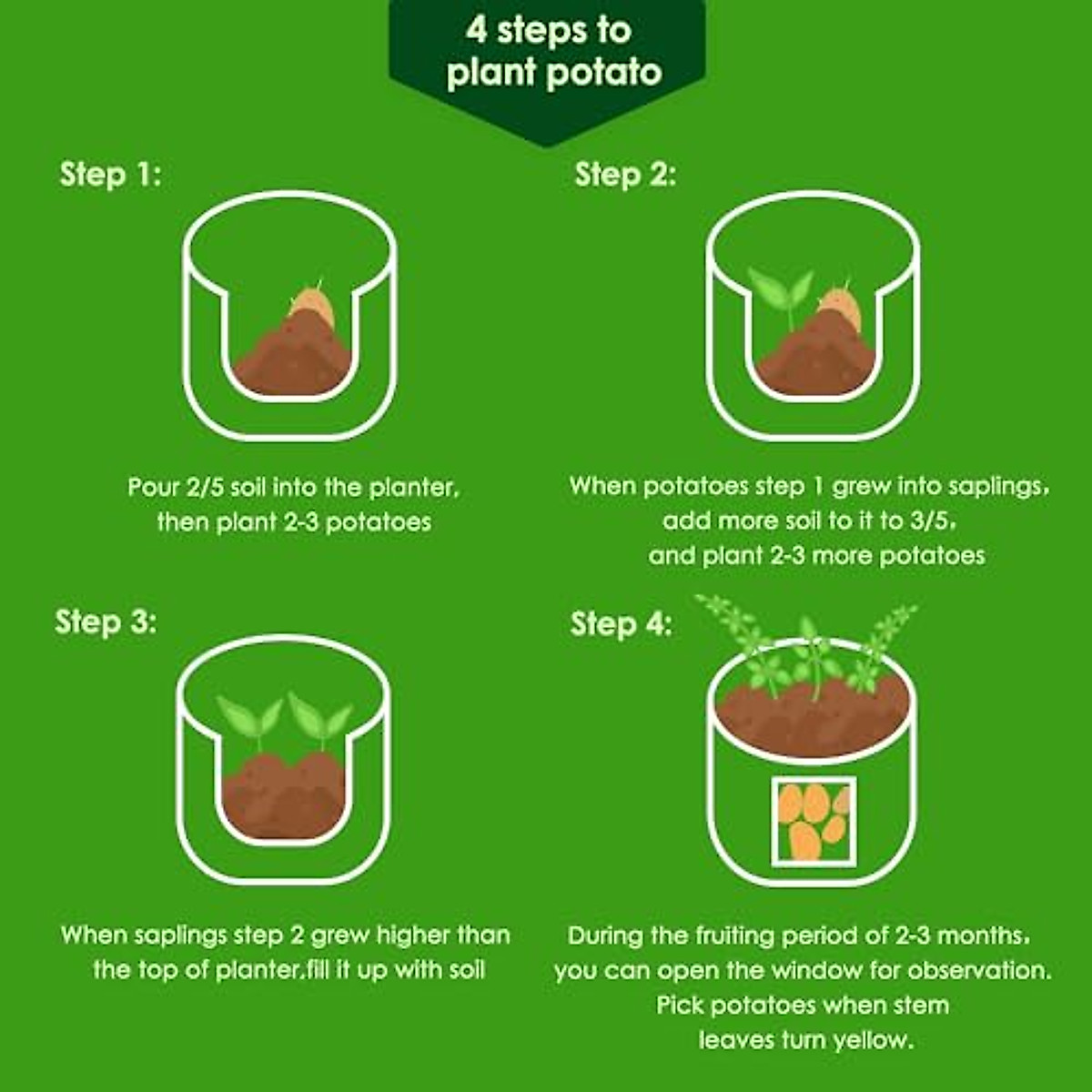 4 steps to plant potato

Step 1:

Pour 2/5 soil into the planter, then plant 2-3 potatoes

Step 2:

When potatoes step 1 grew into saplings, add more soil to it to 3/5, and plant 2-3 more potatoes

Step 3:

When saplings step 2 grew higher than the top of planter,fill it up with soil

Step 4:

During the fruiting period of 2-3 months, you can open the window for observation. Pick potatoes when stem leaves turn yellow.