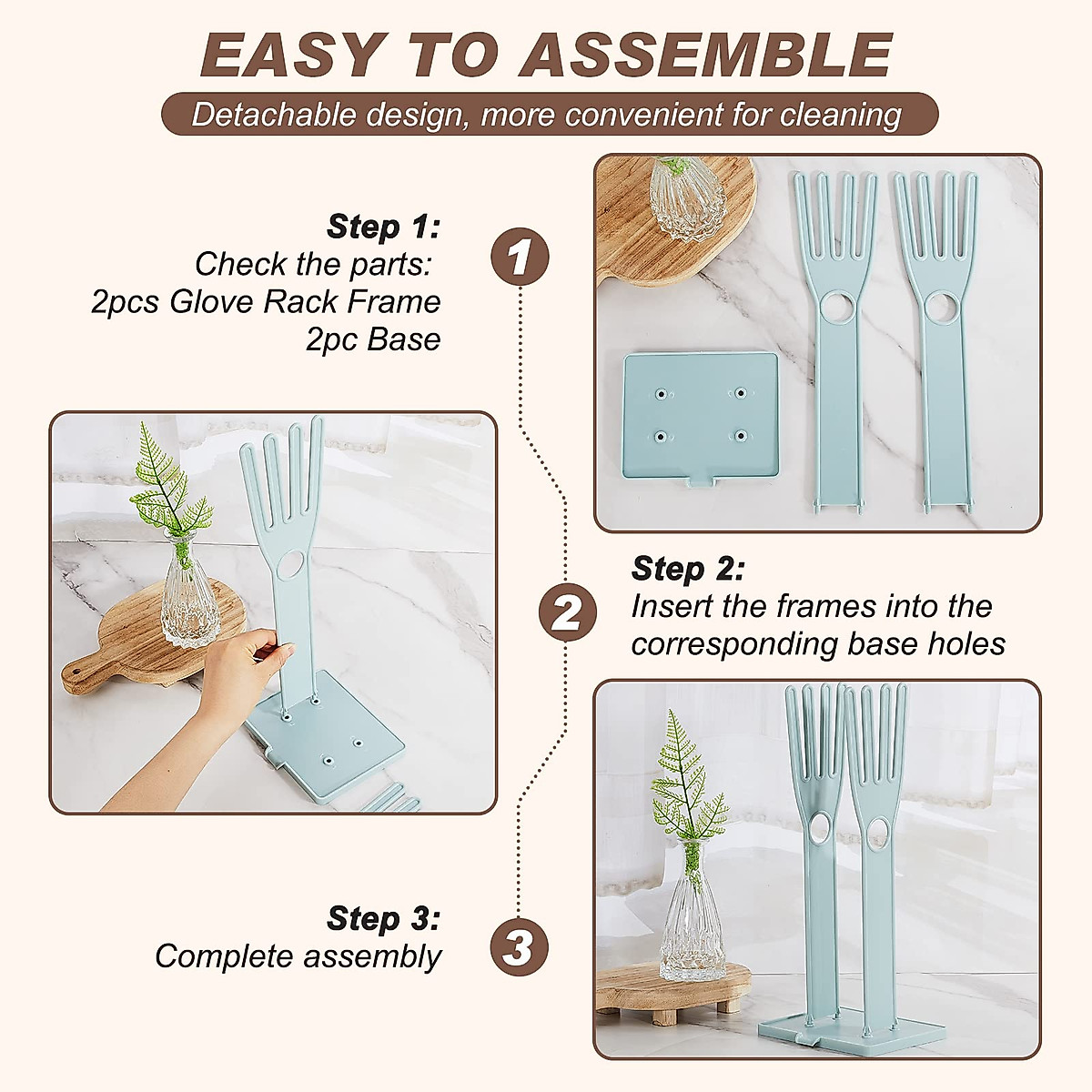 EASY TO ASSEMBLE

Detachable design, more convenient for cleaning

Step 1:
Check the parts:
2pcs Glove Rack Frame
2pc Base

1

2

Step 2:
Insert the frames into the corresponding base holes

Step 3:
Complete assembly

3