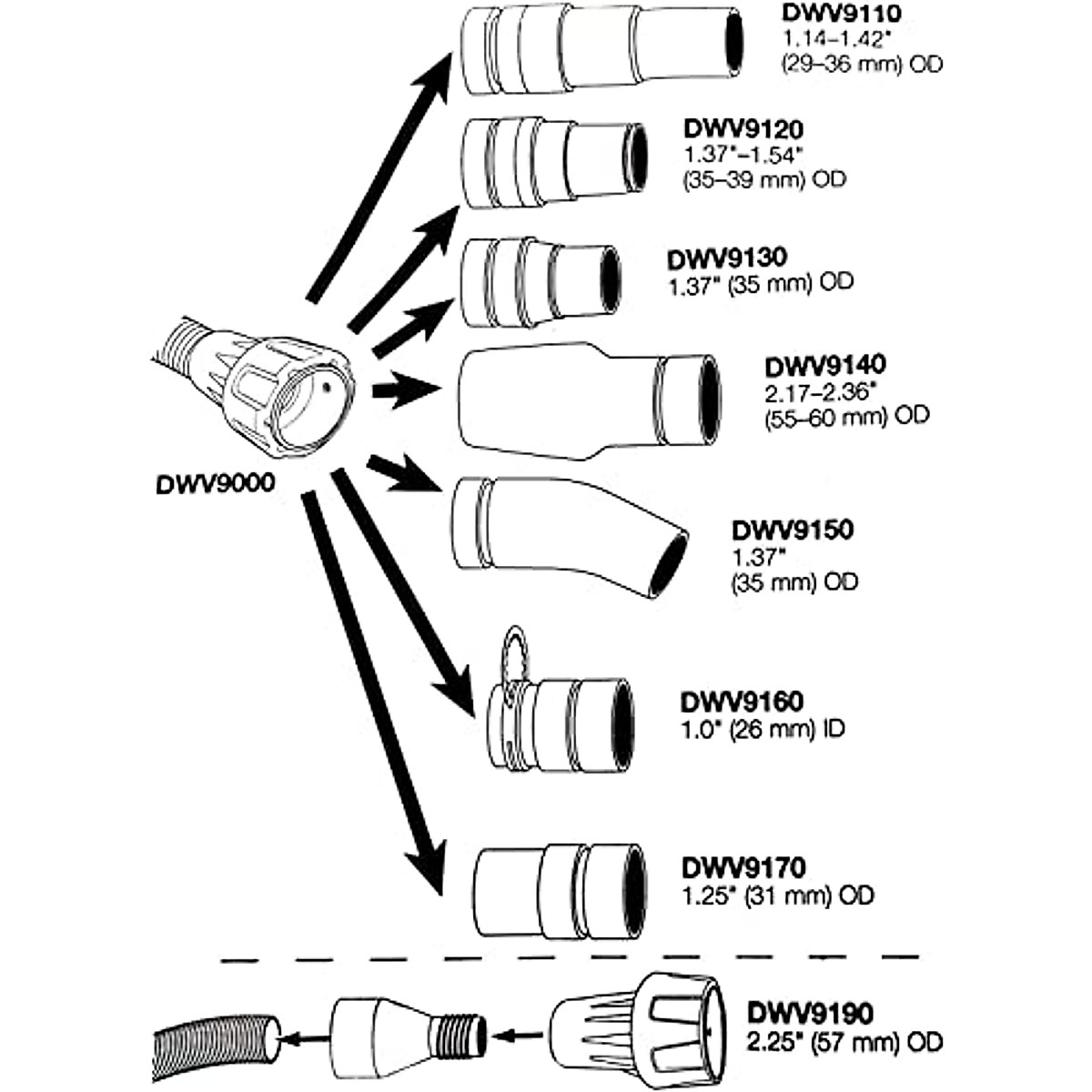 DWV9110
1.14–1.42"
(29–36 mm) OD

DWV9120
1.37"–1.54"
(35–39 mm) OD

DWV9130
1.37" (35 mm) OD

DWV9140
2.17–2.36"
(55–60 mm) OD

DWV9000

DWV9150
1.37"
(35 mm) OD

DWV9160
1.0" (26 mm) ID

DWV9170
1.25" (31 mm) OD

DWV9190
2.25" (57 mm) OD