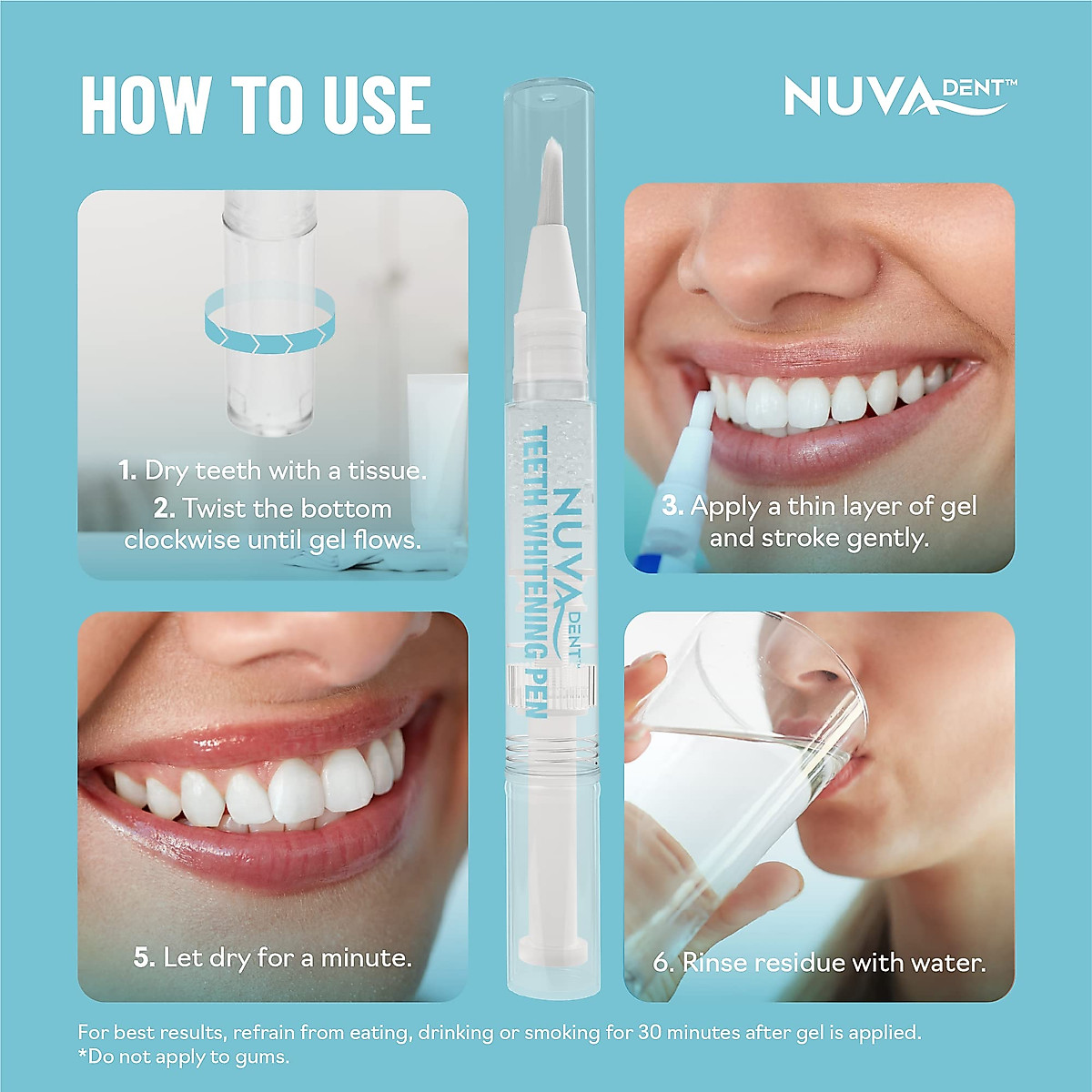 HOW TO USE

NUVA DENT™

1. Dry teeth with a tissue.
2. Twist the bottom clockwise until gel flows.

NUVA DENT™ TEETH WHITENING PEN

3. Apply a thin layer of gel and stroke gently.

5. Let dry for a minute.

6. Rinse residue with water.

For best results, refrain from eating, drinking or smoking for 30 minutes after gel is applied.
*Do not apply to gums.