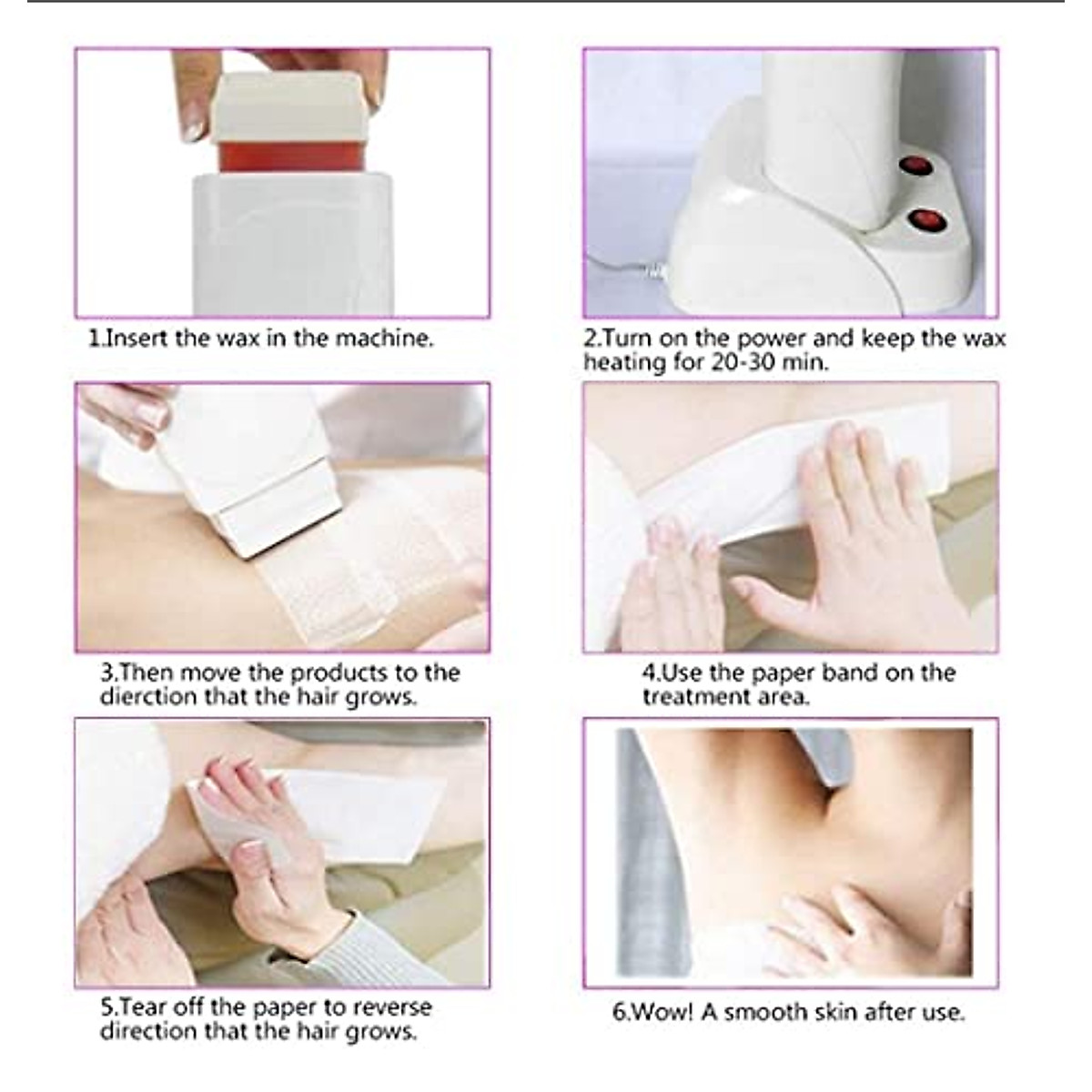 1.Insert the wax in the machine.

2.Turn on the power and keep the wax heating for 20-30 min.

3.Then move the products to the dierction that the hair grows.

4.Use the paper band on the treatment area.

5.Tear off the paper to reverse direction that the hair grows.

6.Wow! A smooth skin after use.