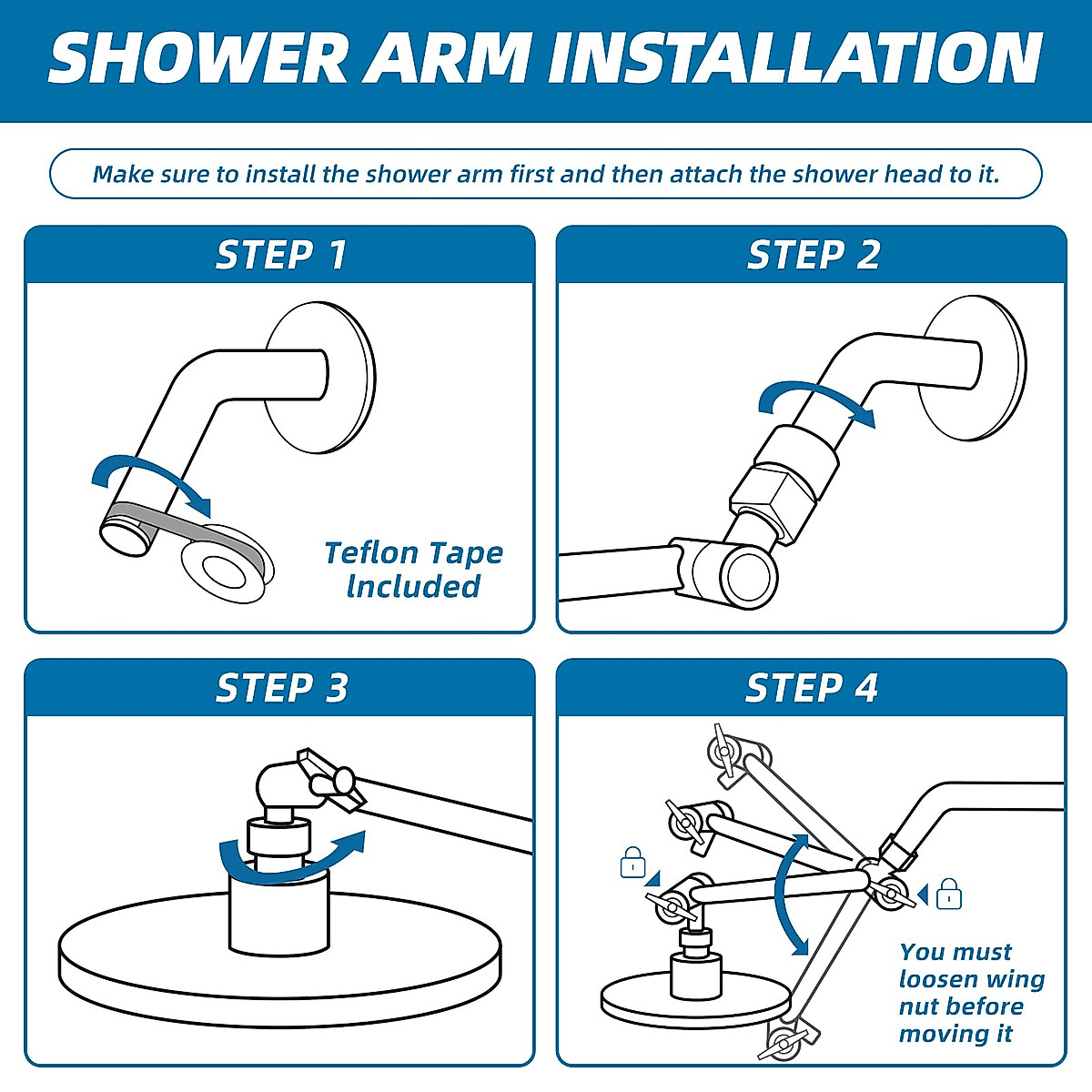 SHOWER ARM INSTALLATION

Make sure to install the shower arm first and then attach the shower head to it.

STEP 1

Teflon Tape Included

STEP 2

STEP 3

STEP 4

You must loosen wing nut before moving it