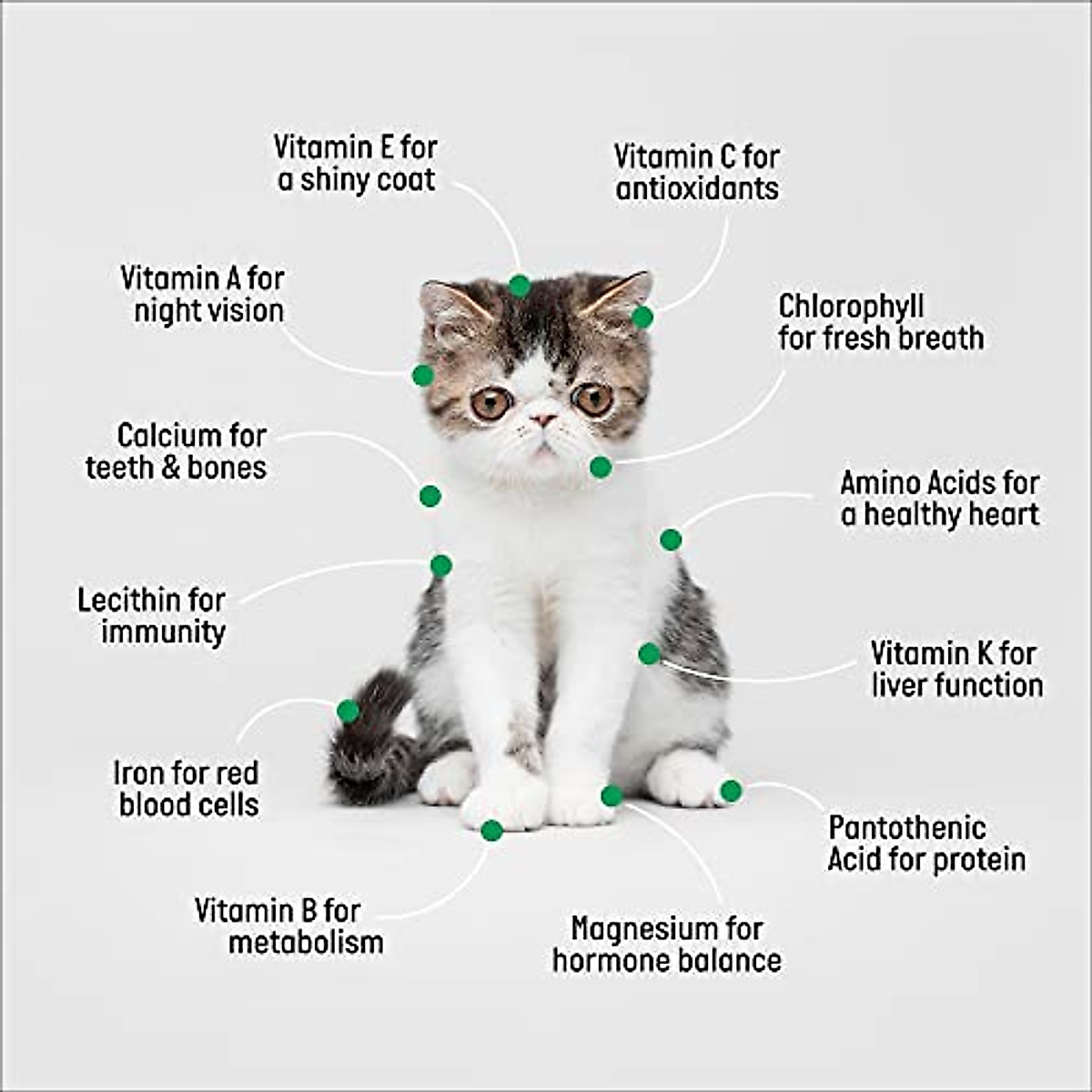 Vitamin E for a shiny coat

Vitamin C for antioxidants

Vitamin A for night vision

Chlorophyll for fresh breath

Calcium for teeth & bones

Amino Acids for a healthy heart

Lecithin for immunity

Vitamin K for liver function

Iron for red blood cells

Pantothenic Acid for protein

Vitamin B for metabolism

Magnesium for hormone balance