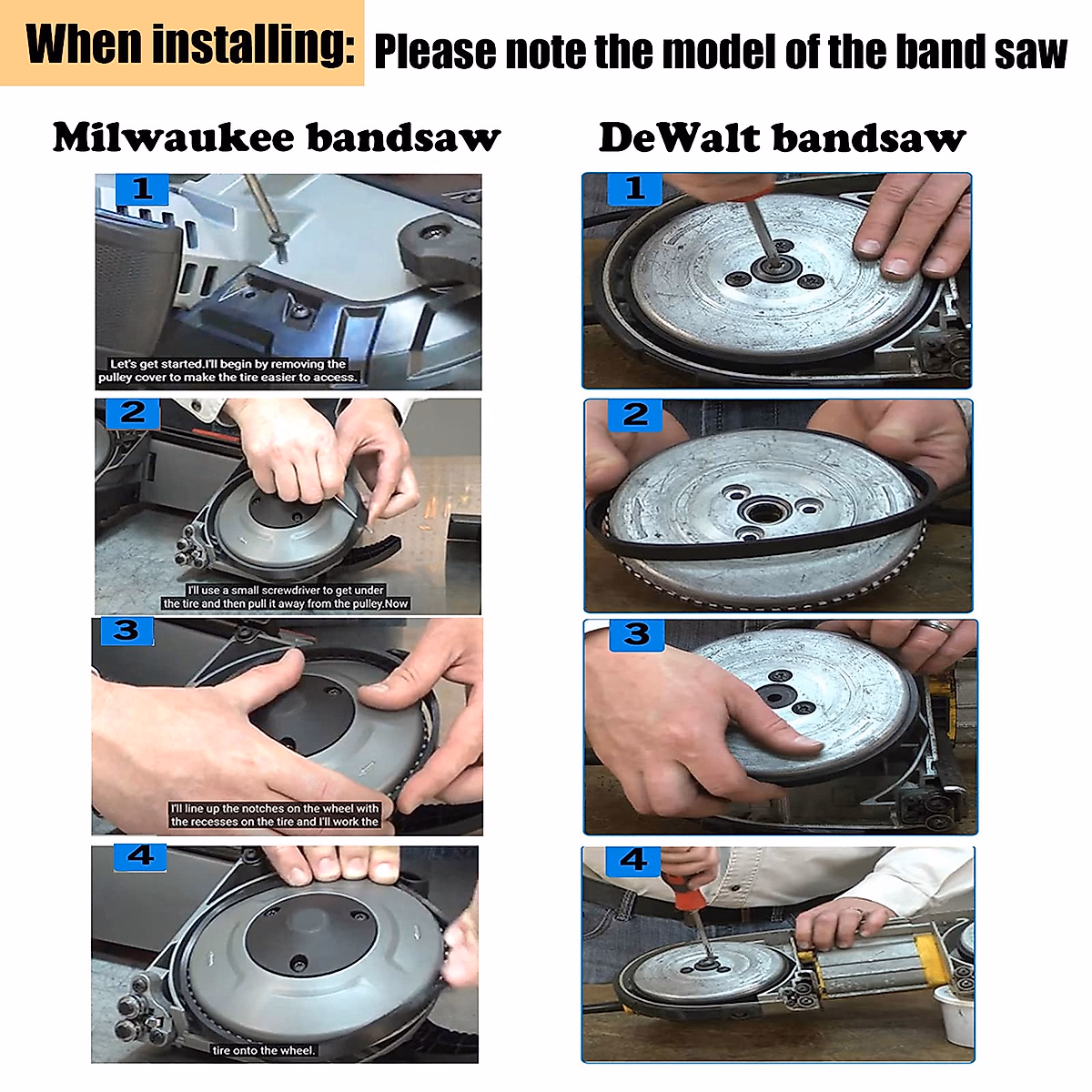 When installing: Please note the model of the band saw

Milwaukee bandsaw

1
Let's get started.I'll begin by removing the pulley cover to make the tire easier to access.

2
I'll use a small screwdriver to get under the tire and then pull it away from the pulley.Now

3
I'll line up the notches on the wheel with the recesses on the tire and I'll work the

4
tire onto the wheel.

DeWalt bandsaw

1

2

3

4